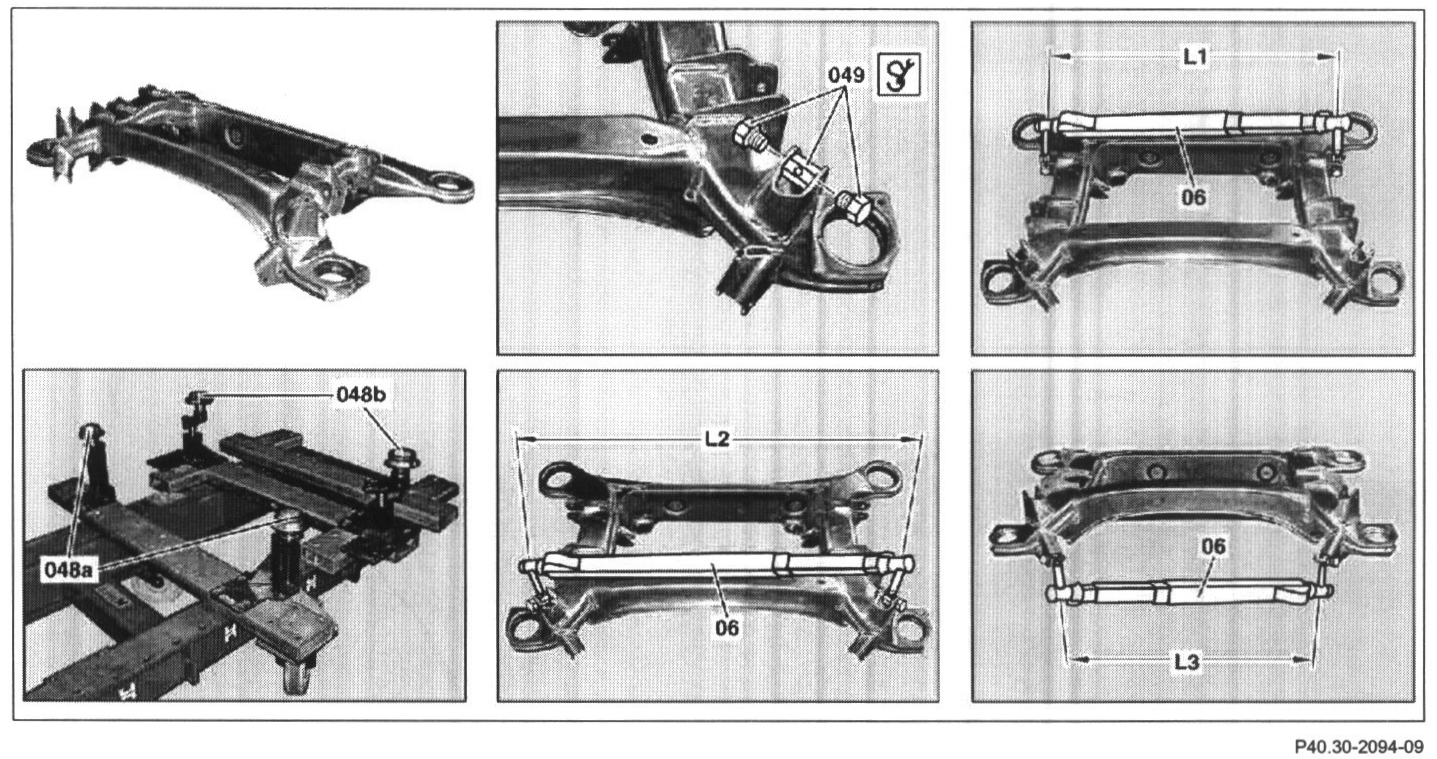 049

L1

06

048b

048a

L2

06

06

L3

P40.30-2094-09