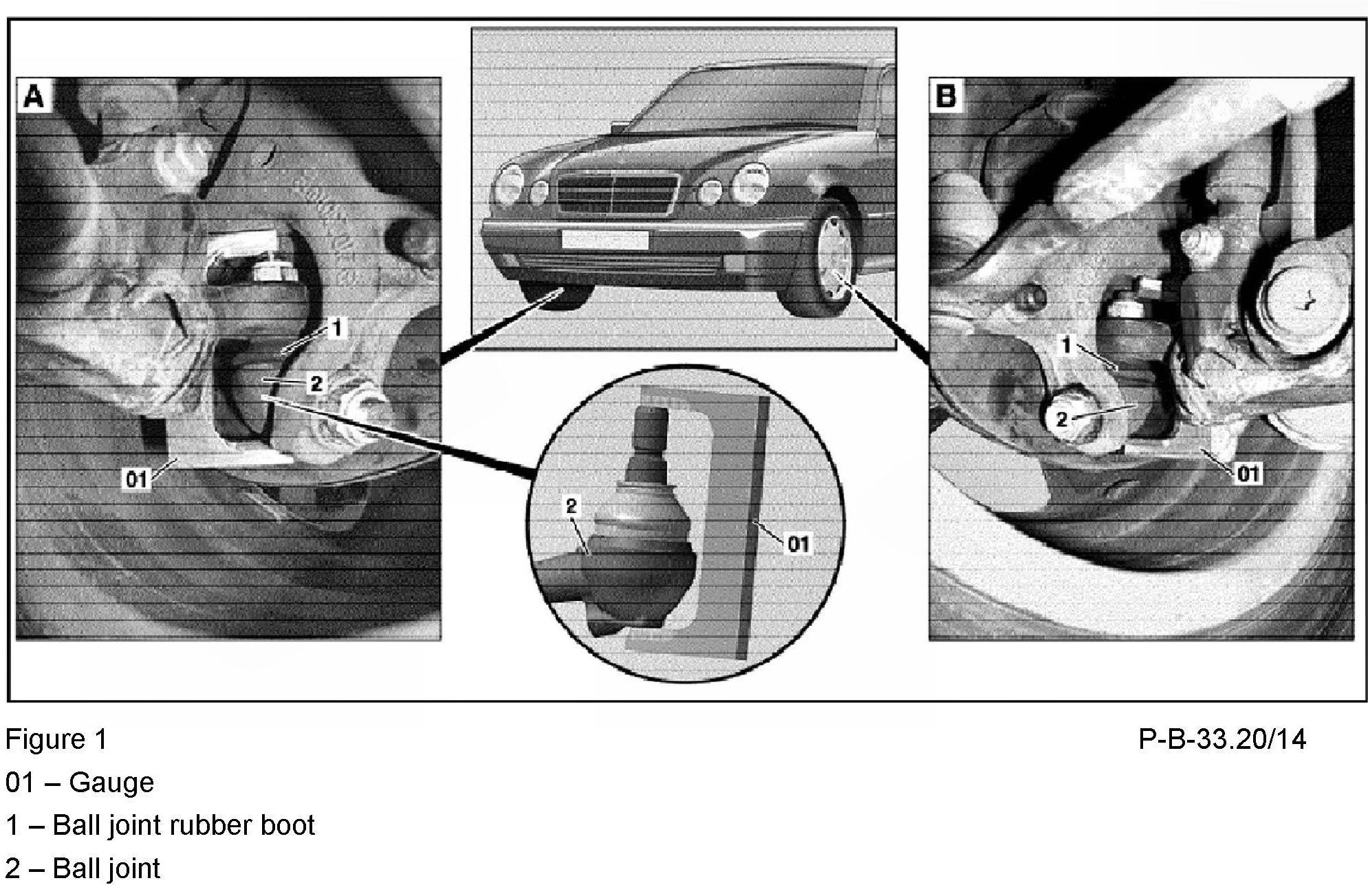 A

1

2

01

2

01

B

1

2

01

Figure 1

P-B-33.20/14

01 – Gauge

1 – Ball joint rubber boot

2 – Ball joint