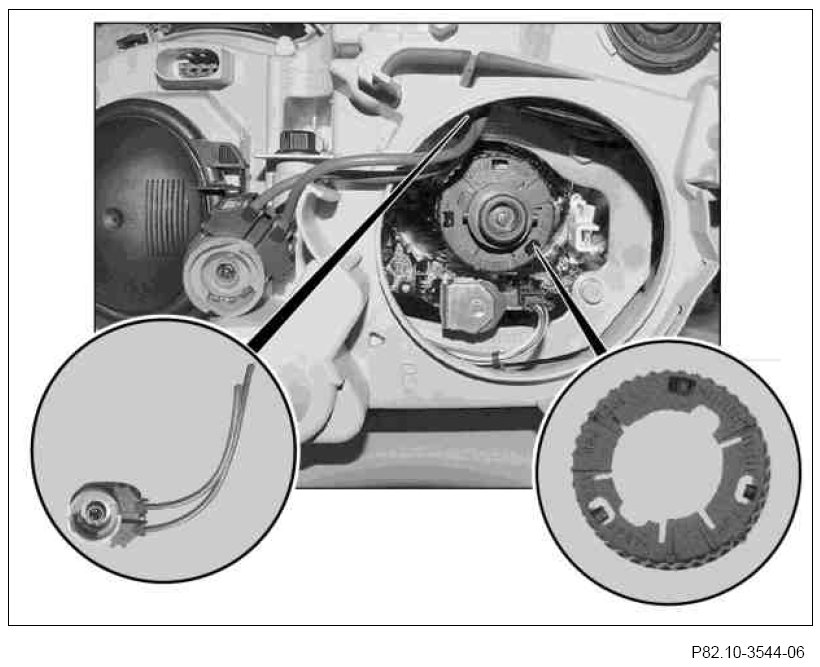 P82.10-3544-06