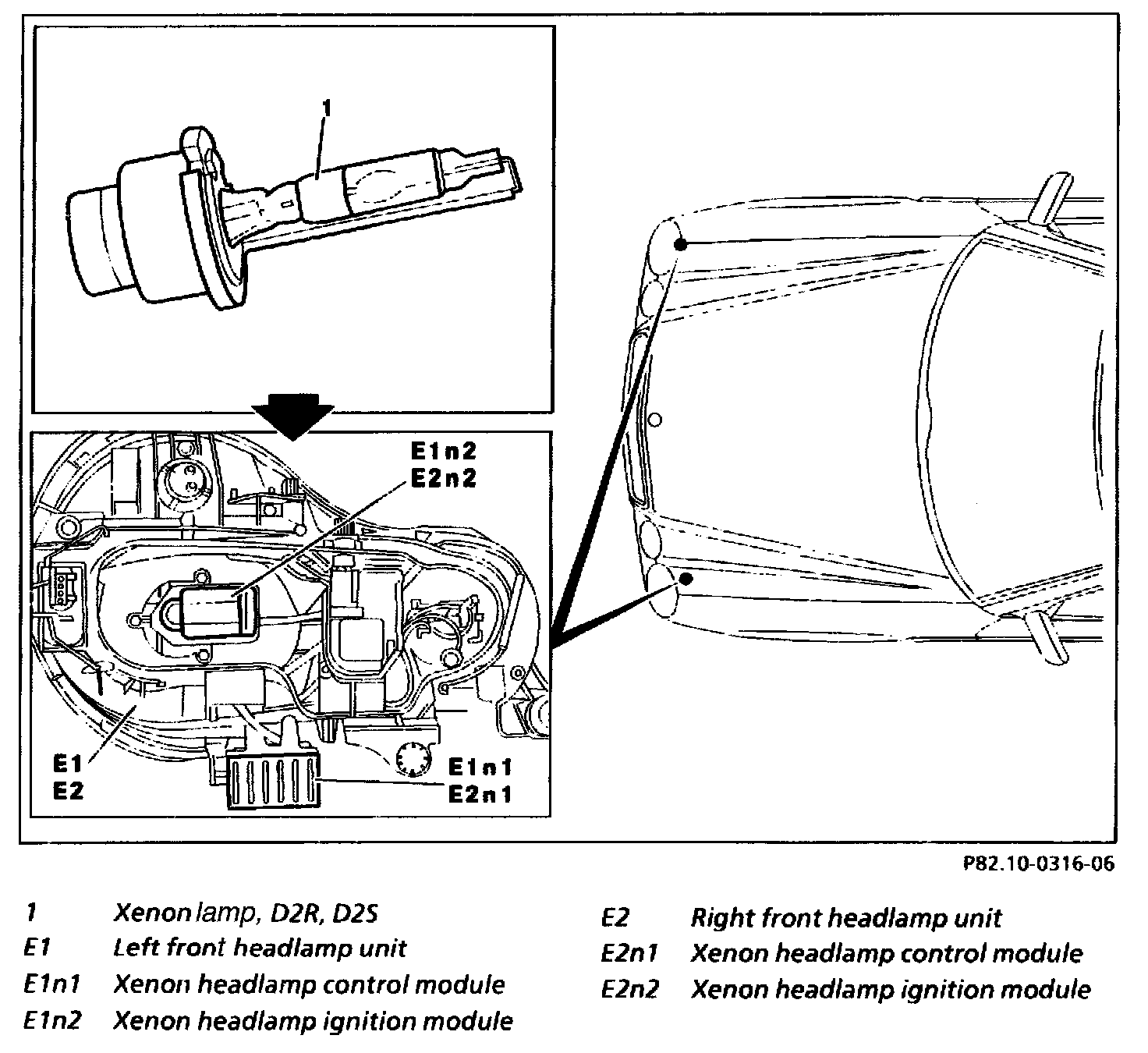 1

E1n2
E2n2

E1
E2

E1n1
E2n1

P82.10-0316-06

1 Xenon lamp, D2R, D2S
E1 Left front headlamp unit
E1n1 Xenon headlamp control module
E1n2 Xenon headlamp ignition module

E2 Right front headlamp unit
E2n1 Xenon headlamp control module
E2n2 Xenon headlamp ignition module