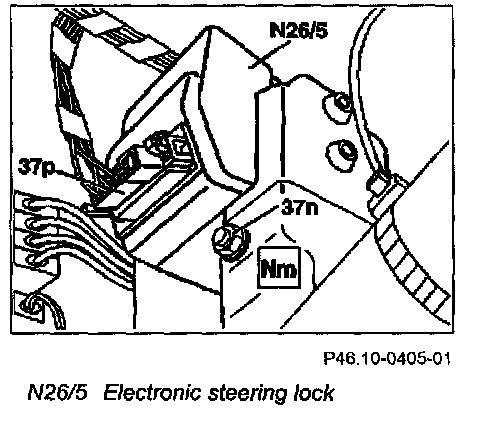 N26/5

37p

37n

Nm

P46.10-0405-01

N26/5 Electronic steering lock