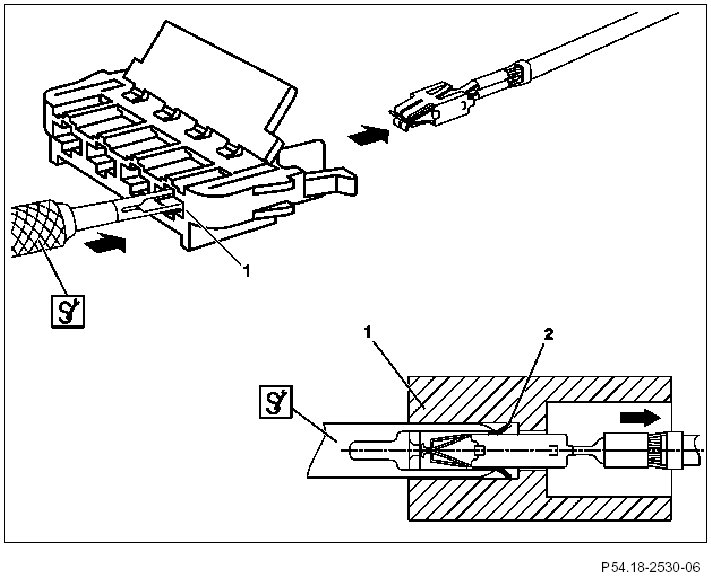 1

1

2

P54.18-2530-06