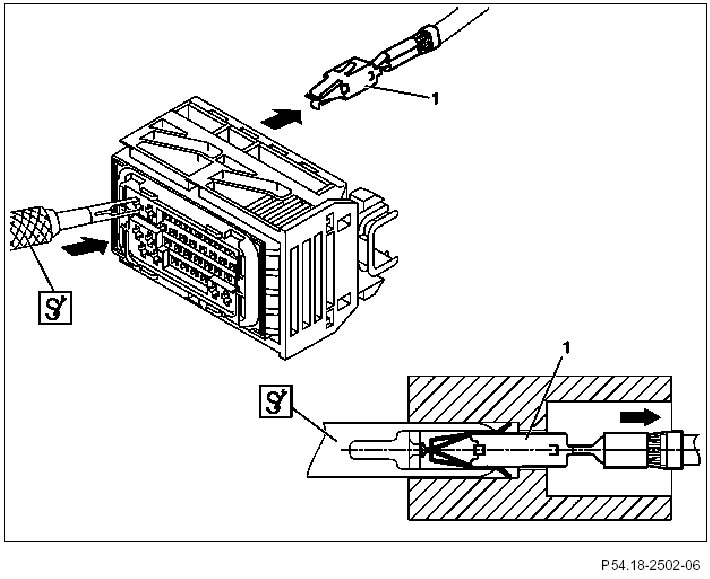 1

1

P54.18-2502-06