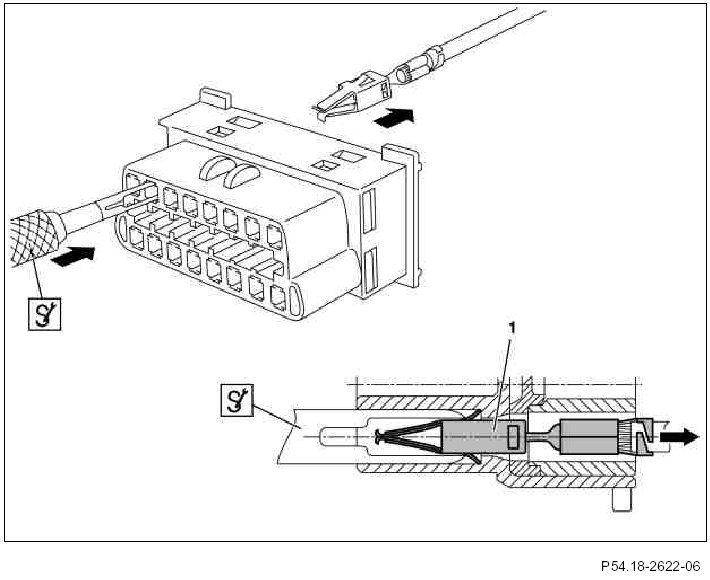 1

P54.18-2622-06