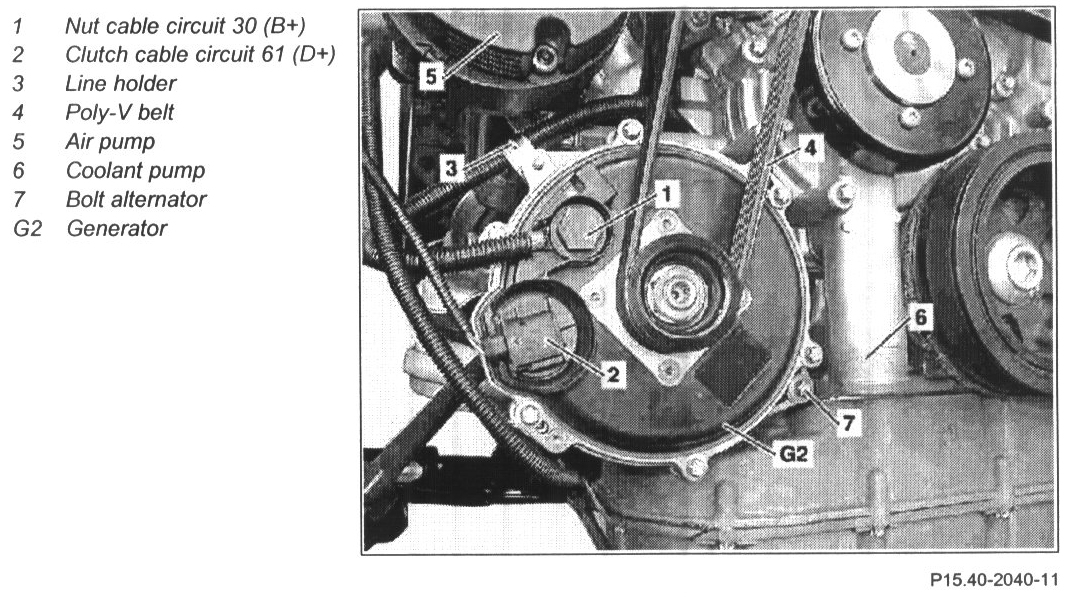 1 Nut cable circuit 30 (B+)
2 Clutch cable circuit 61 (D+)
3 Line holder
4 Poly-V belt
5 Air pump
6 Coolant pump
7 Bolt alternator
G2 Generator

5
3
4
1
6
2
7
G2

P15.40-2040-11