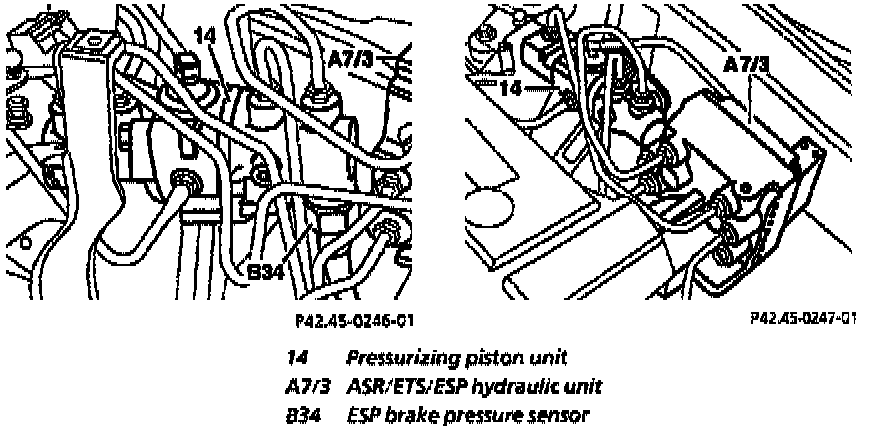 14

A7/3

B34

P42.45-0246-01

14

A7/3

P42.45-0247-01

14 Pressurizing piston unit
A7/3 ASR/ETS/ESP hydraulic unit
B34 ESP brake pressure sensor