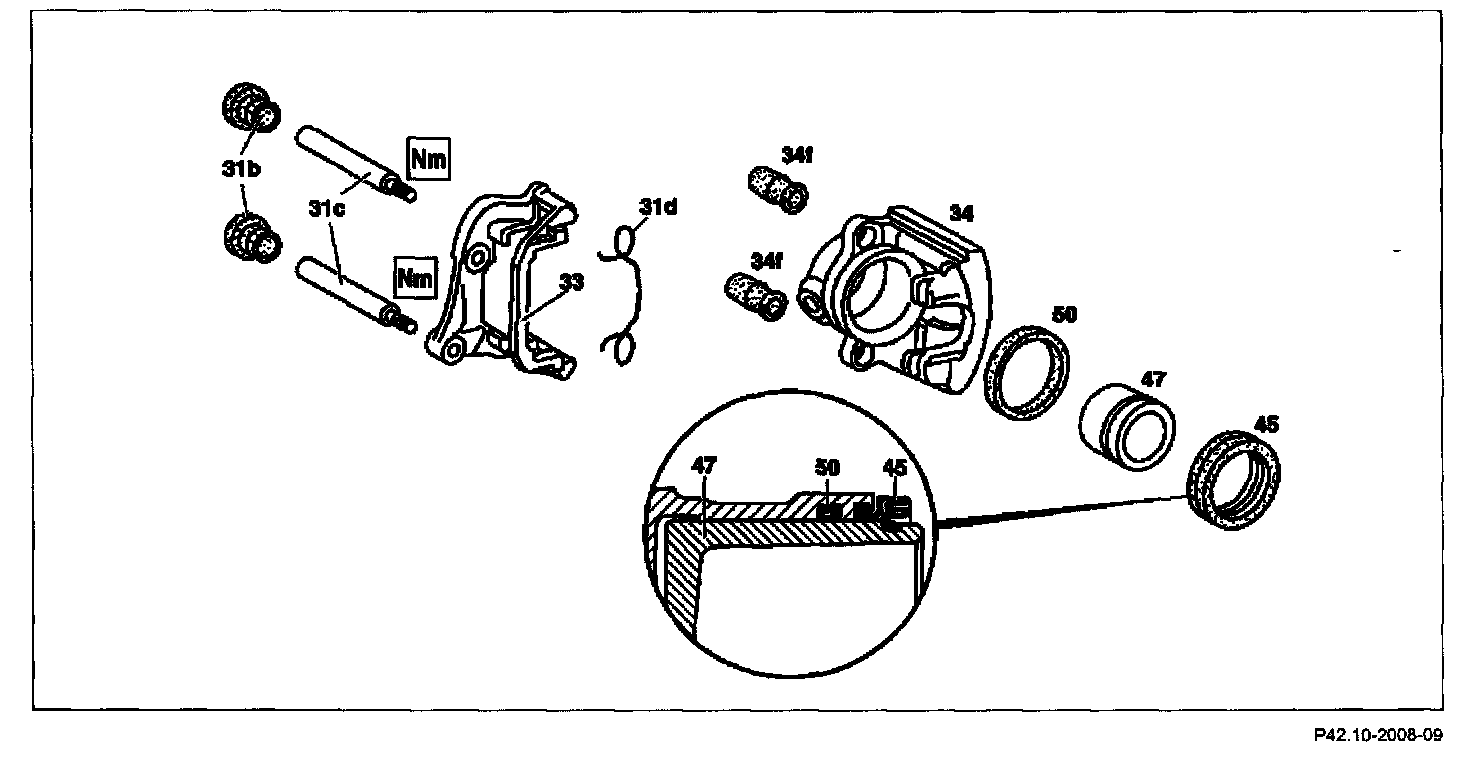 31b
31c
Nm
Nm
33
31d
34f
34f
34
50
47
45
47
50
45
P42.10-2008-09