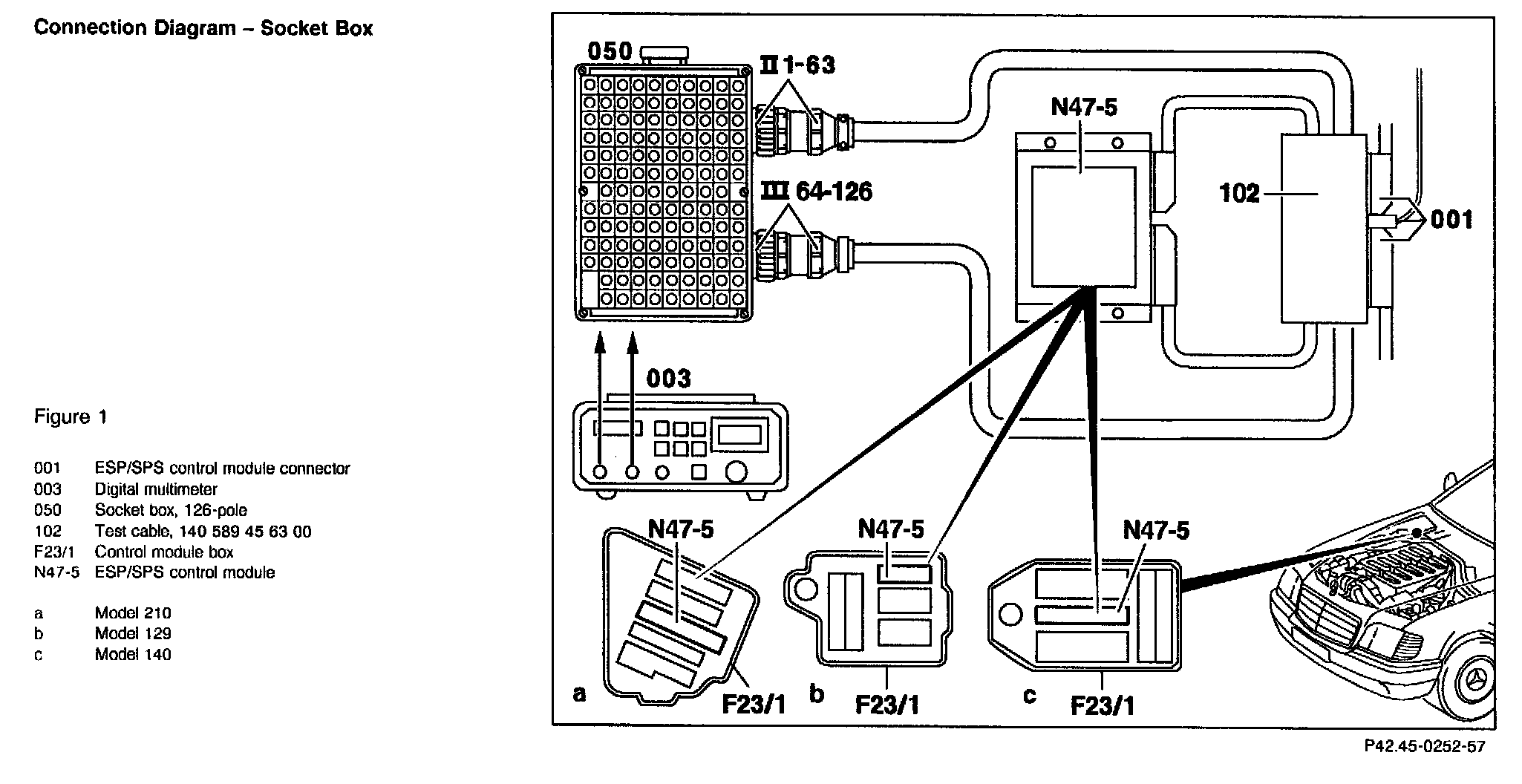 Connection Diagram – Socket Box

Figure 1

001 ESP/SPS control module connector
003 Digital multimeter
050 Socket box, 126-pole
102 Test cable, 140 589 45 63 00
F23/1 Control module box
N47-5 ESP/SPS control module

a Model 210
b Model 129
c Model 140

050
II 1-63
III 64-126
N47-5
102
001
003
N47-5
N47-5
N47-5
a
F23/1
b
F23/1
c
F23/1

P42.45-0252-57