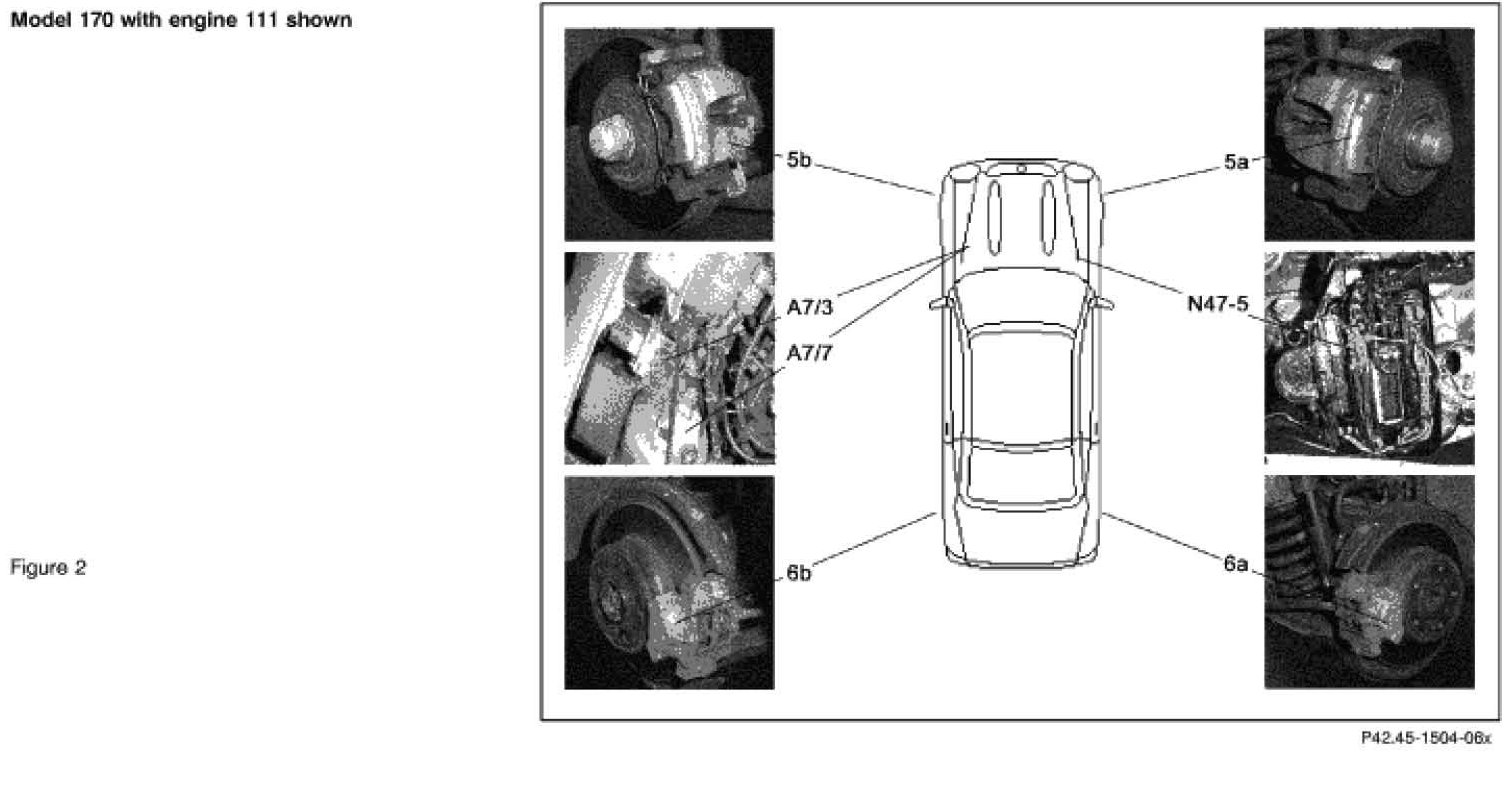 Model 170 with engine 111 shown

Figure 2

5b

5a

A7/3

A7/7

N47-5

6b

6a

P42.45-1504-06x