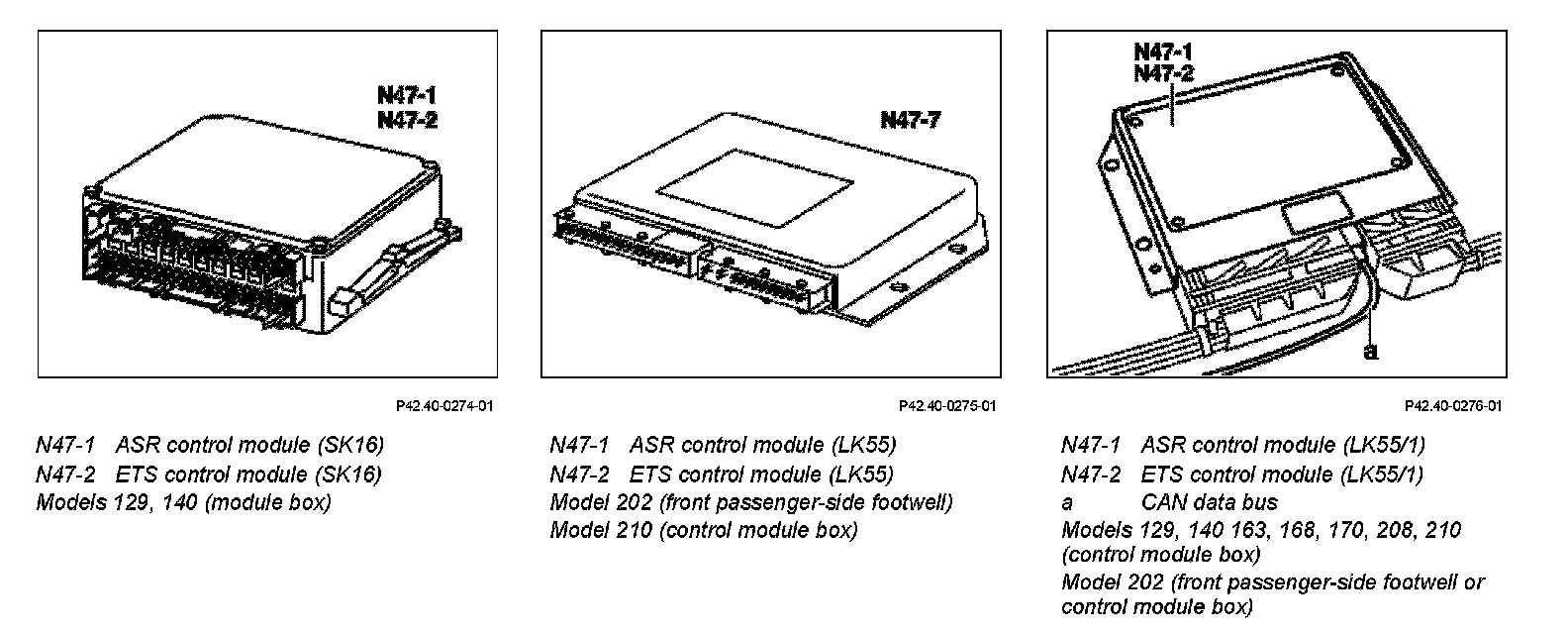 N47-1
N47-2

P42.40-0274-01

N47-1 ASR control module (SK16)
N47-2 ETS control module (SK16)
Models 129, 140 (module box)

N47-7

P42.40-0275-01

N47-1 ASR control module (LK55)
N47-2 ETS control module (LK55)
Model 202 (front passenger-side footwell)
Model 210 (control module box)

N47-1
N47-2
a

P42.40-0276-01

N47-1 ASR control module (LK55/1)
N47-2 ETS control module (LK55/1)
a CAN data bus
Models 129, 140 163, 168, 170, 208, 210 (control module box)
Model 202 (front passenger-side footwell or control module box)