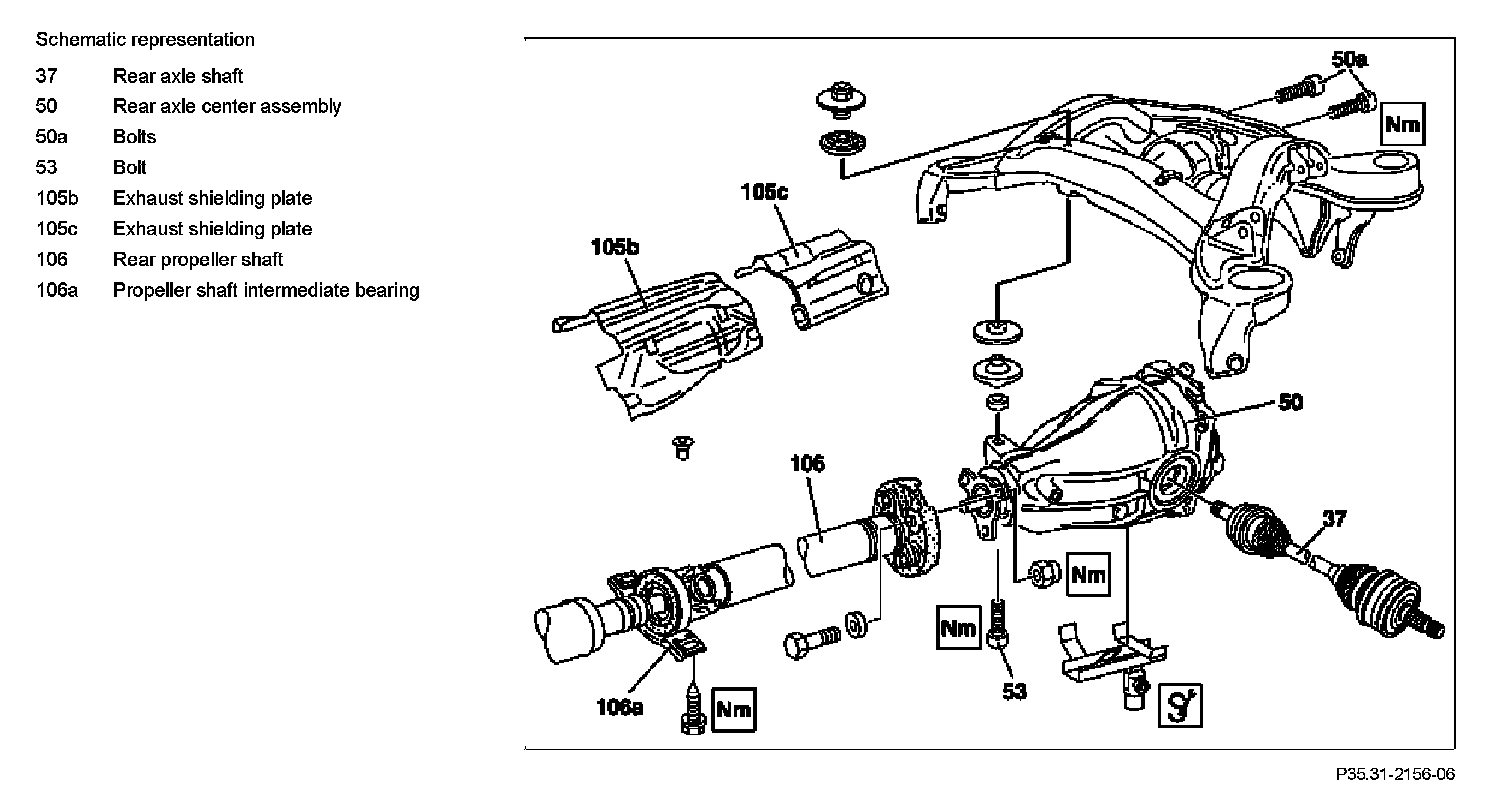 Schematic representation

| | |
|---|---|
| 37 | Rear axle shaft |
| 50 | Rear axle center assembly |
| 50a | Bolts |
| 53 | Bolt |
| 105b | Exhaust shielding plate |
| 105c | Exhaust shielding plate |
| 106 | Rear propeller shaft |
| 106a | Propeller shaft intermediate bearing |

50a
Nm
105c
105b
50
106
37
Nm
Nm
53
106a
Nm

P35.31-2156-06