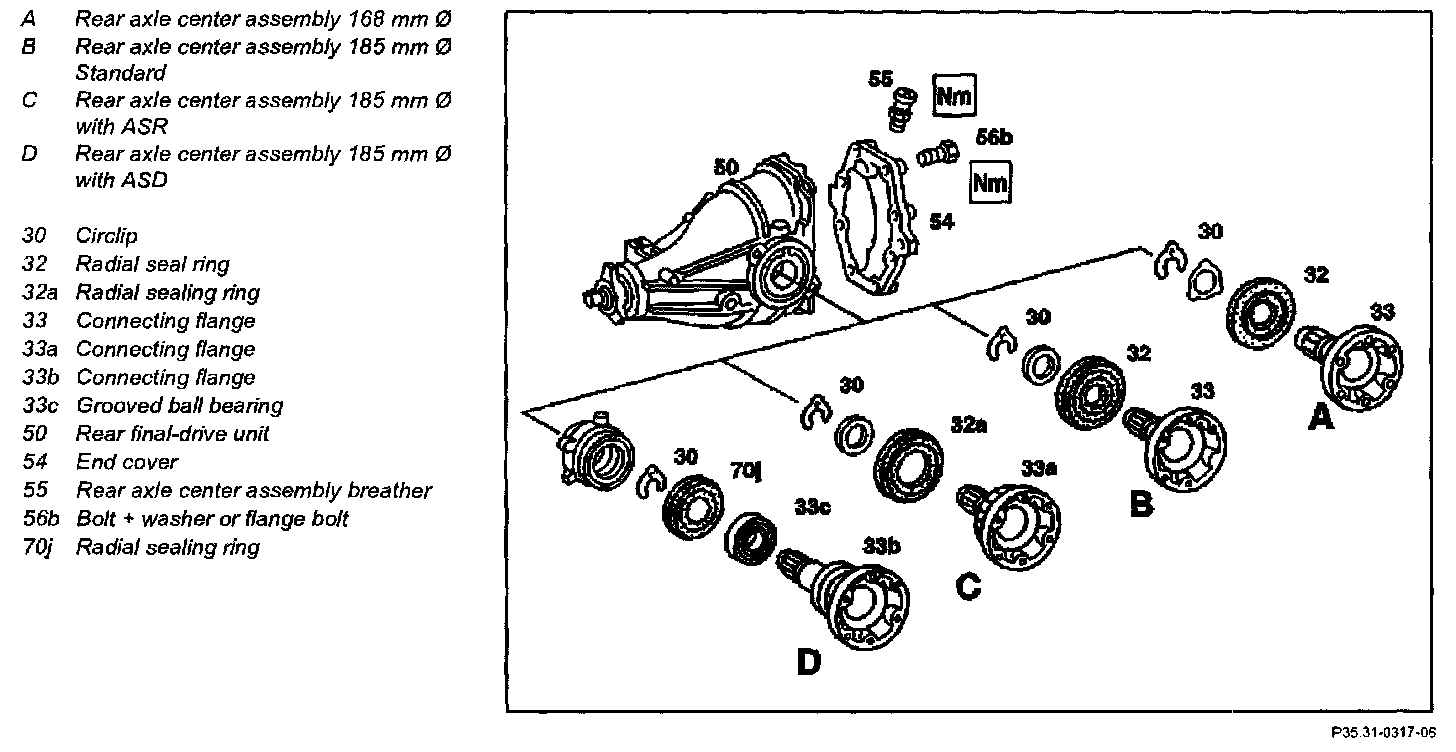 A Rear axle center assembly 168 mm Ø
B Rear axle center assembly 185 mm Ø Standard
C Rear axle center assembly 185 mm Ø with ASR
D Rear axle center assembly 185 mm Ø with ASD

30 Circlip
32 Radial seal ring
32a Radial sealing ring
33 Connecting flange
33a Connecting flange
33b Connecting flange
33c Grooved ball bearing
50 Rear final-drive unit
54 End cover
55 Rear axle center assembly breather
56b Bolt + washer or flange bolt
70j Radial sealing ring

55 Nm 56b Nm 50 54 30 32 33 A 30 32 33 B 30 32a 33a C 30 70j 33c 33b D

P35.31-0317-06