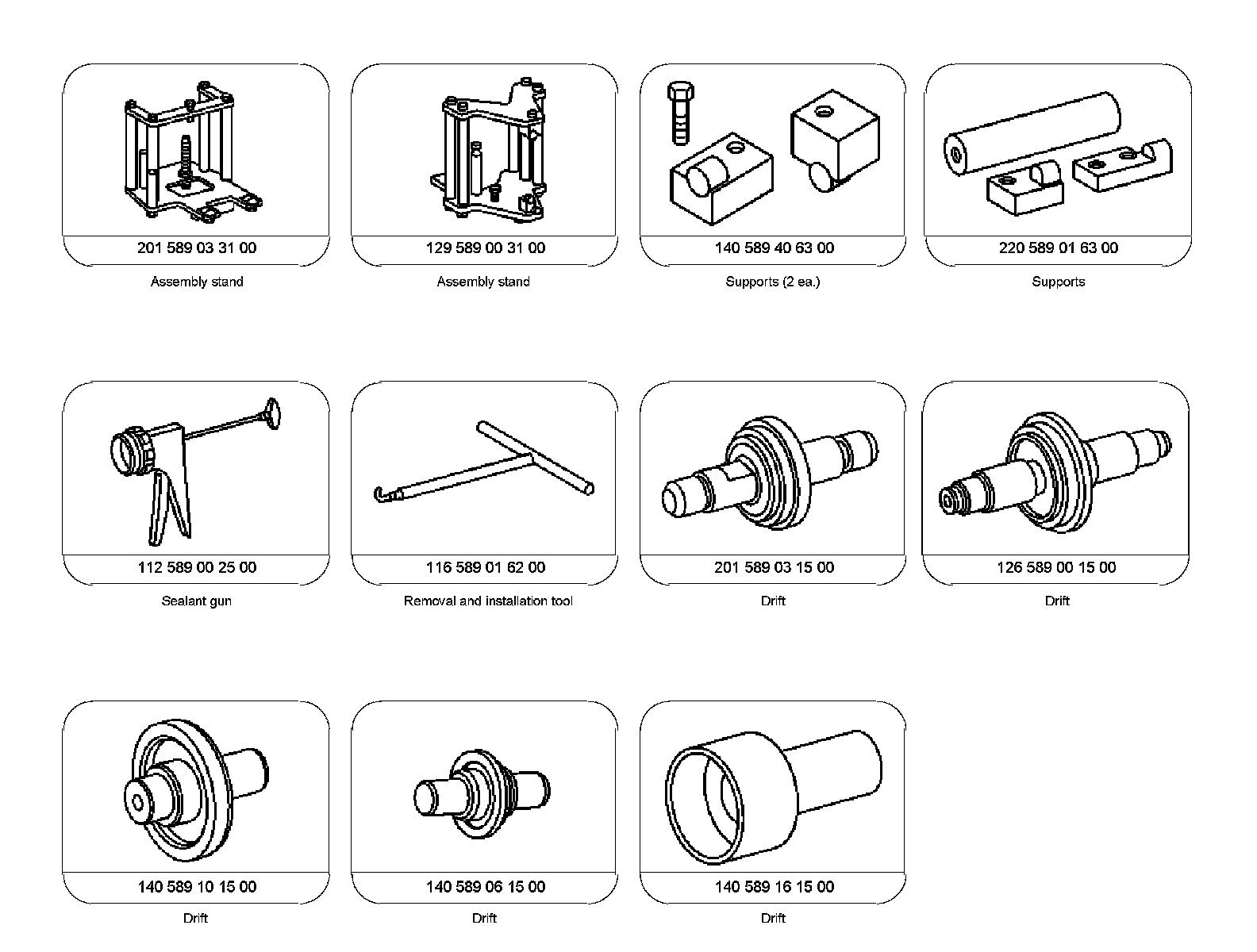 201 589 03 31 00

Assembly stand

129 589 00 31 00

Assembly stand

140 589 40 63 00

Supports (2 ea.)

220 589 01 63 00

Supports

112 589 00 25 00

Sealant gun

116 589 01 62 00

Removal and installation tool

201 589 03 15 00

Drift

126 589 00 15 00

Drift

140 589 10 15 00

Drift

140 589 06 15 00

Drift

140 589 16 15 00

Drift