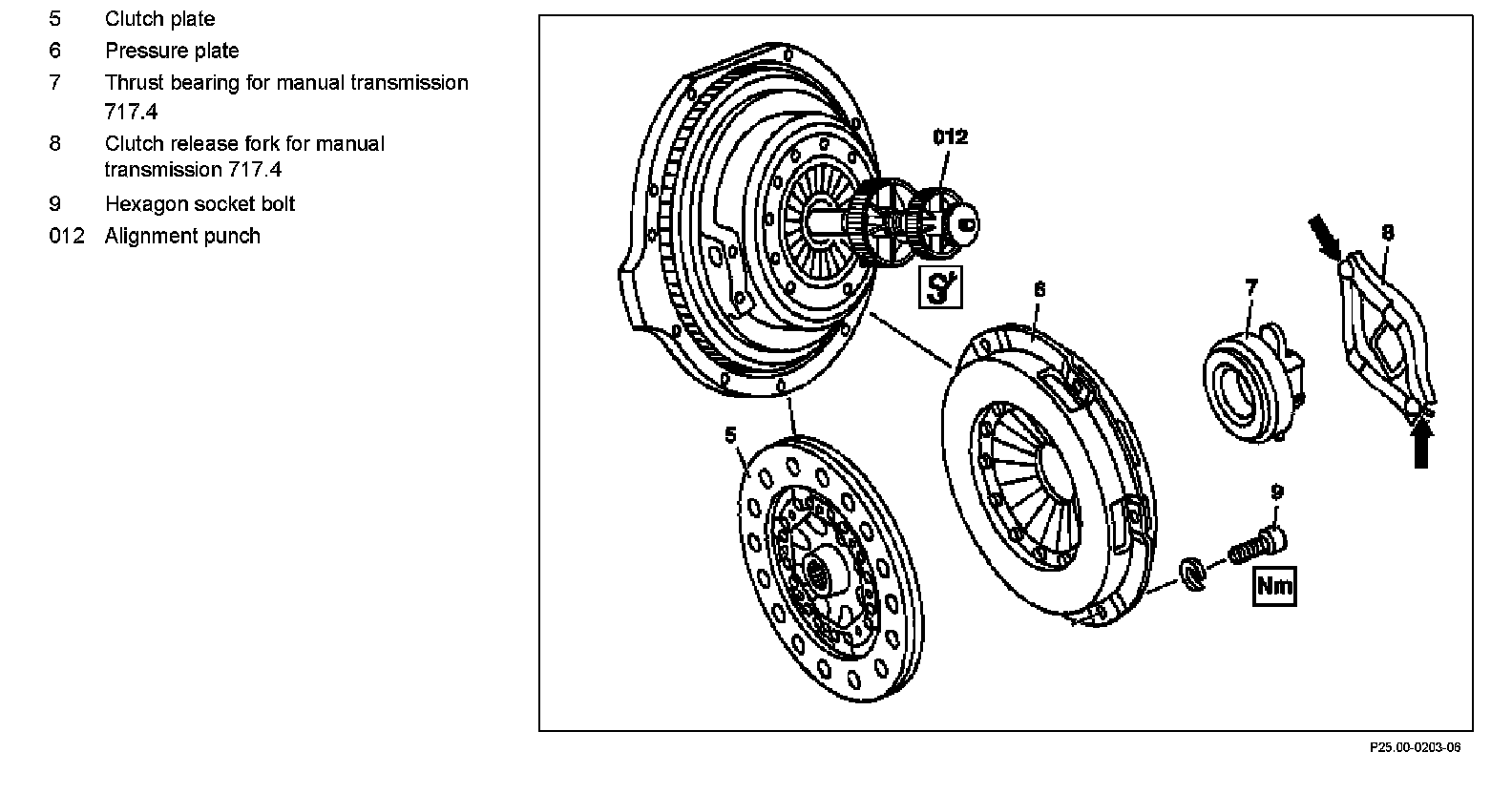 5 Clutch plate
6 Pressure plate
7 Thrust bearing for manual transmission 717.4
8 Clutch release fork for manual transmission 717.4
9 Hexagon socket bolt
012 Alignment punch

012

8

6

7

5

9

Nm

P25.00-0203-06