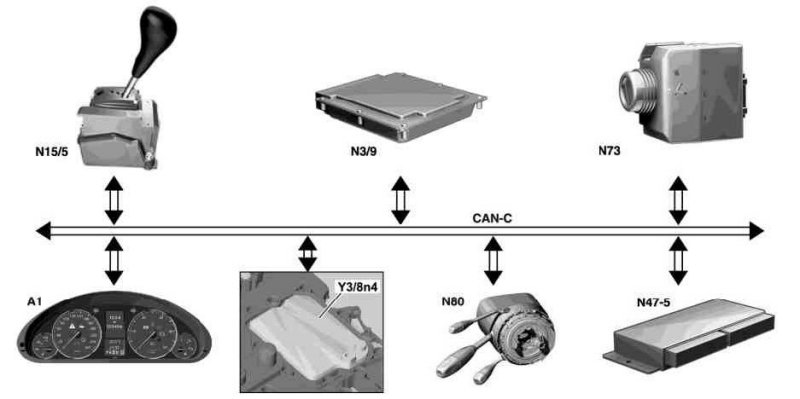 N15/5

N3/9

N73

CAN-C

A1

Y3/8n4

N80

N47-5