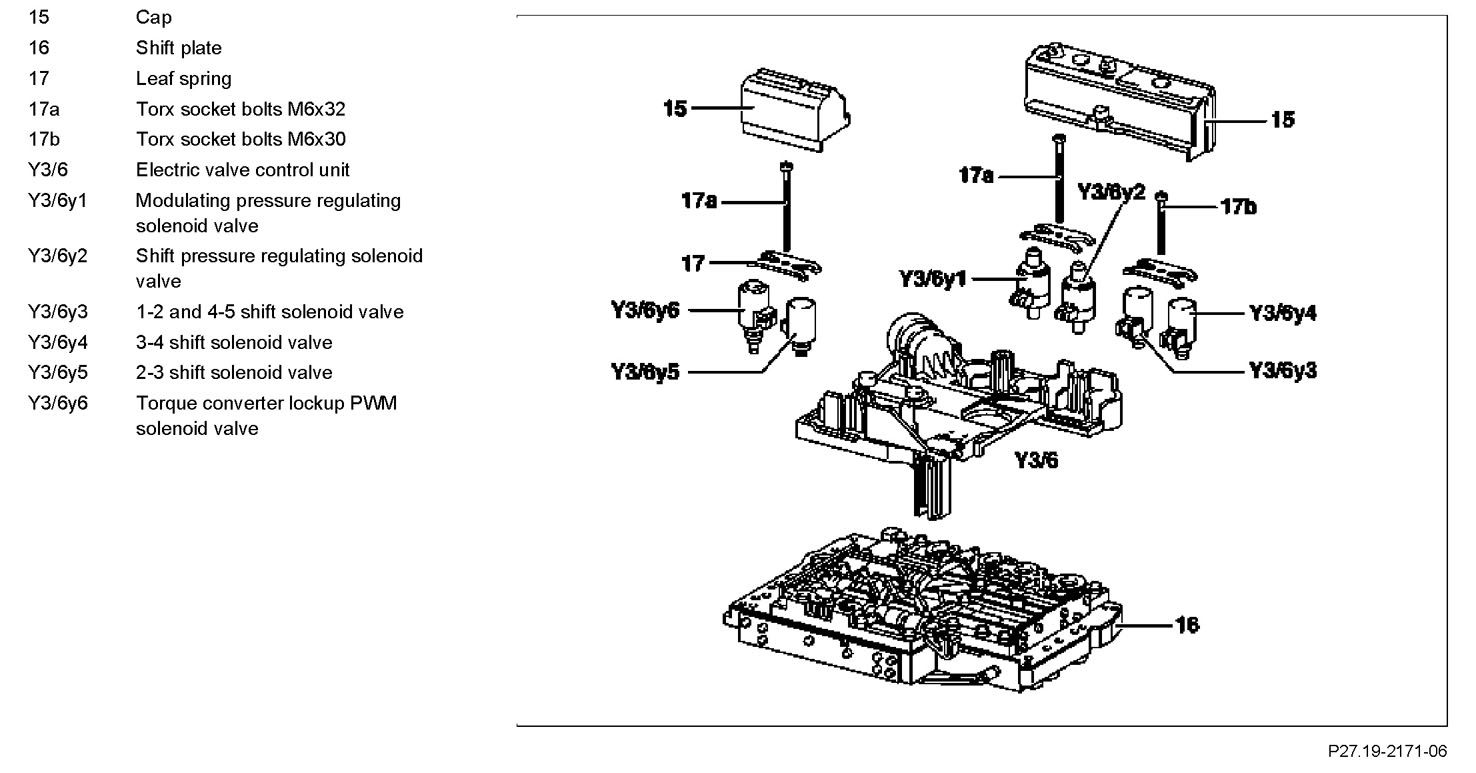 15 Cap
16 Shift plate
17 Leaf spring
17a Torx socket bolts M6x32
17b Torx socket bolts M6x30
Y3/6 Electric valve control unit
Y3/6y1 Modulating pressure regulating solenoid valve
Y3/6y2 Shift pressure regulating solenoid valve
Y3/6y3 1-2 and 4-5 shift solenoid valve
Y3/6y4 3-4 shift solenoid valve
Y3/6y5 2-3 shift solenoid valve
Y3/6y6 Torque converter lockup PWM solenoid valve

15
15
17a
17a
Y3/6y2
17b
17
Y3/6y1
Y3/6y6
Y3/6y4
Y3/6y5
Y3/6y3
Y3/6
16

P27.19-2171-06