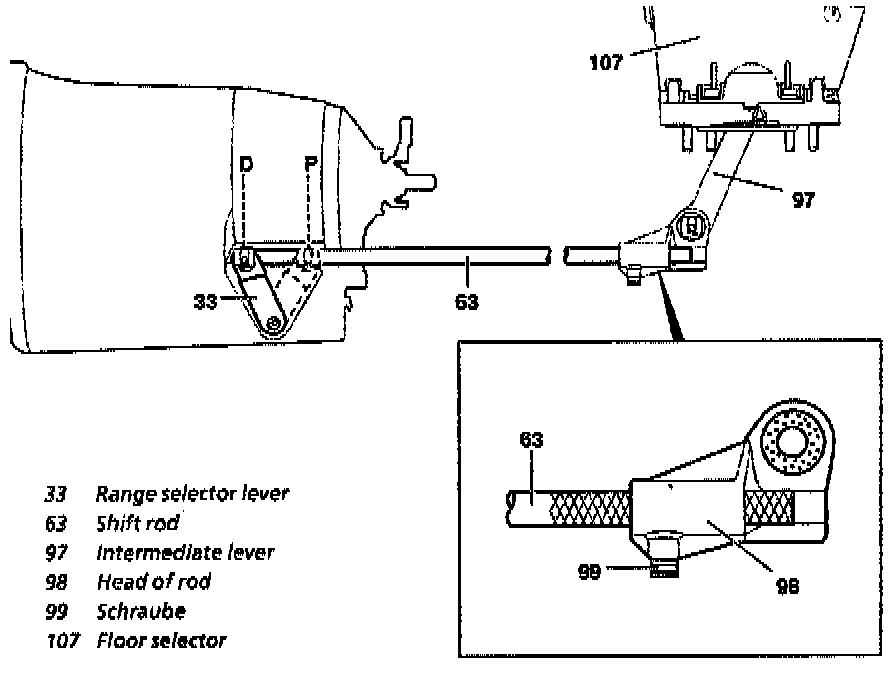 107

97

D

P

33

63

63

99

98

33 Range selector lever
63 Shift rod
97 Intermediate lever
98 Head of rod
99 Schraube
107 Floor selector