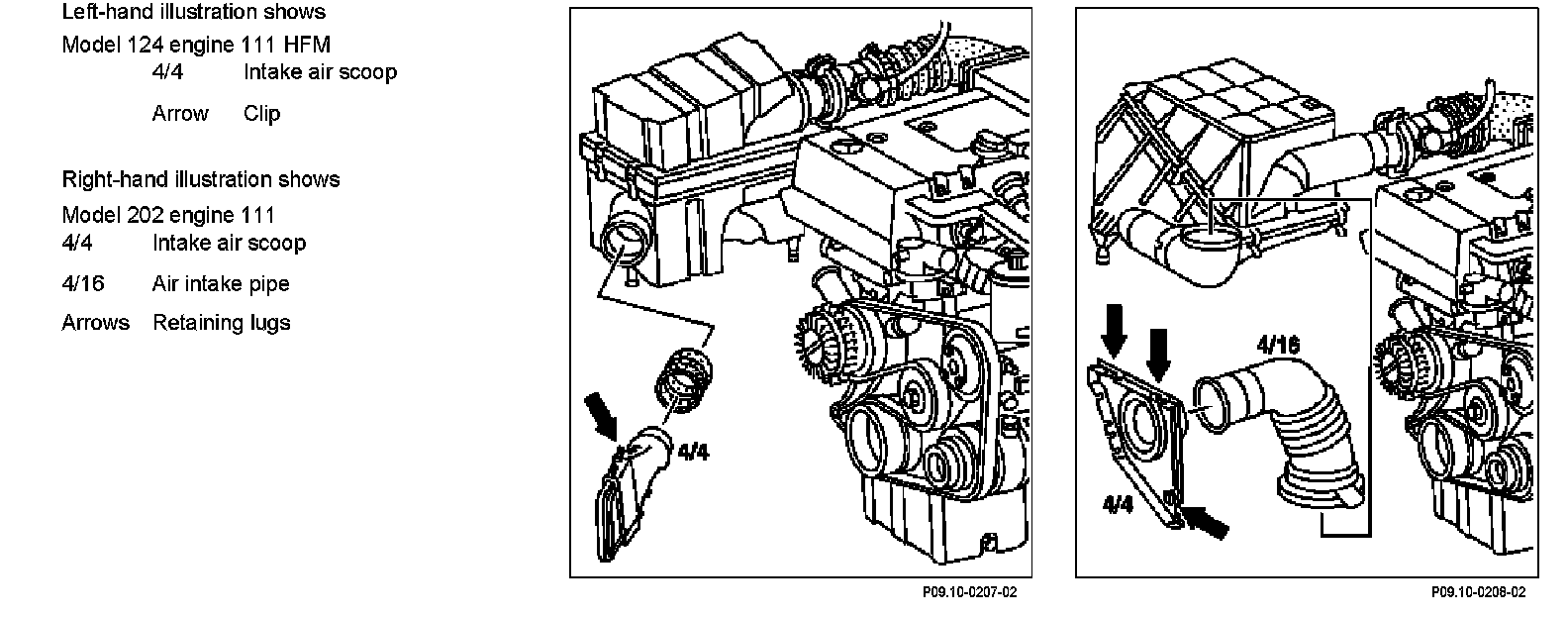 Left-hand illustration shows

Model 124 engine 111 HFM

4/4 Intake air scoop

Arrow Clip

Right-hand illustration shows

Model 202 engine 111

4/4 Intake air scoop

4/16 Air intake pipe

Arrows Retaining lugs

4/4

P09.10-0207-02

4/16

4/4

P09.10-0208-02