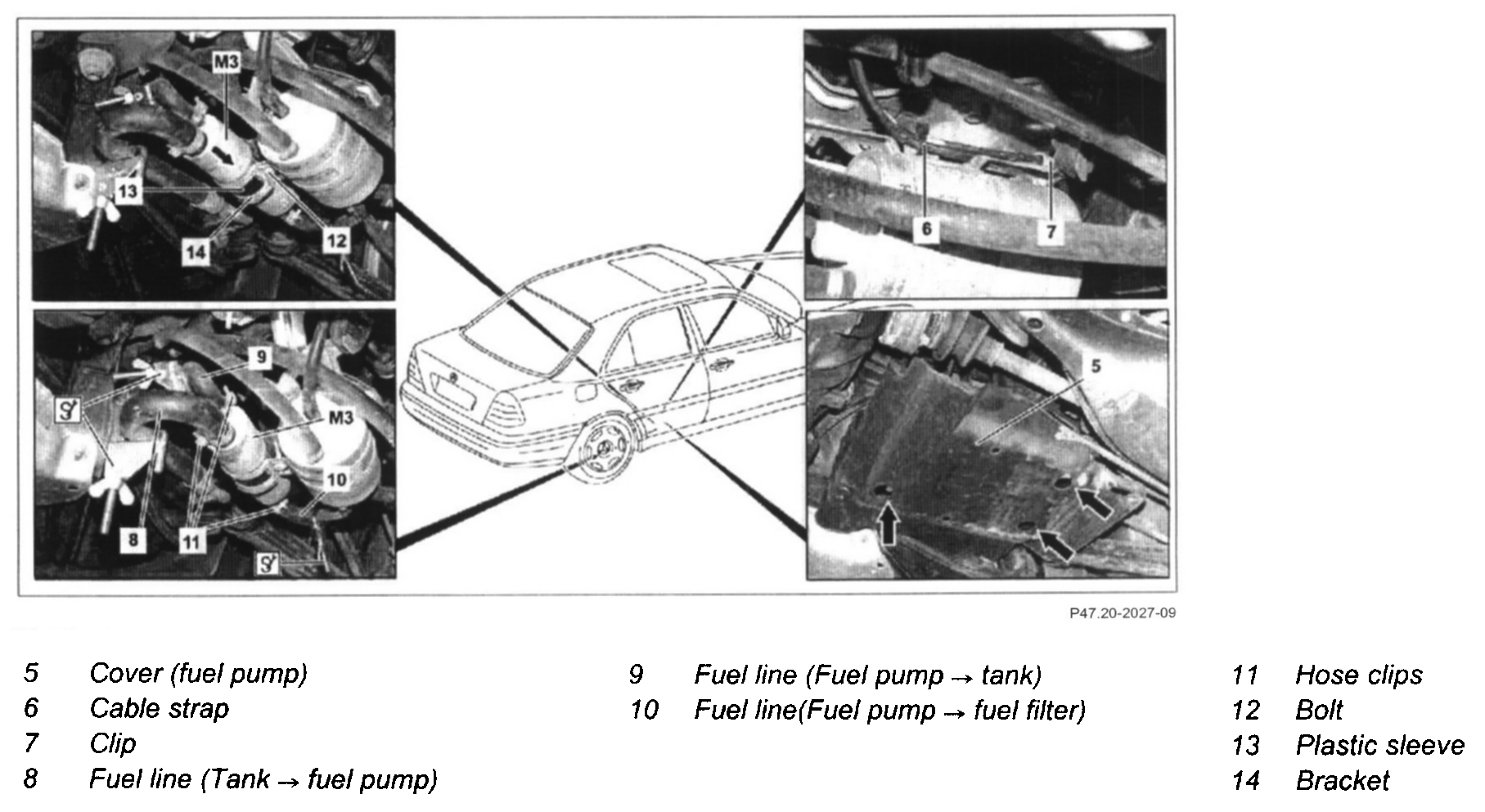 M3
13
14
12
9
M3
10
8
11
6
7
5

P47.20-2027-09

5 Cover (fuel pump)
6 Cable strap
7 Clip
8 Fuel line (Tank → fuel pump)

9 Fuel line (Fuel pump → tank)
10 Fuel line(Fuel pump → fuel filter)

11 Hose clips
12 Bolt
13 Plastic sleeve
14 Bracket