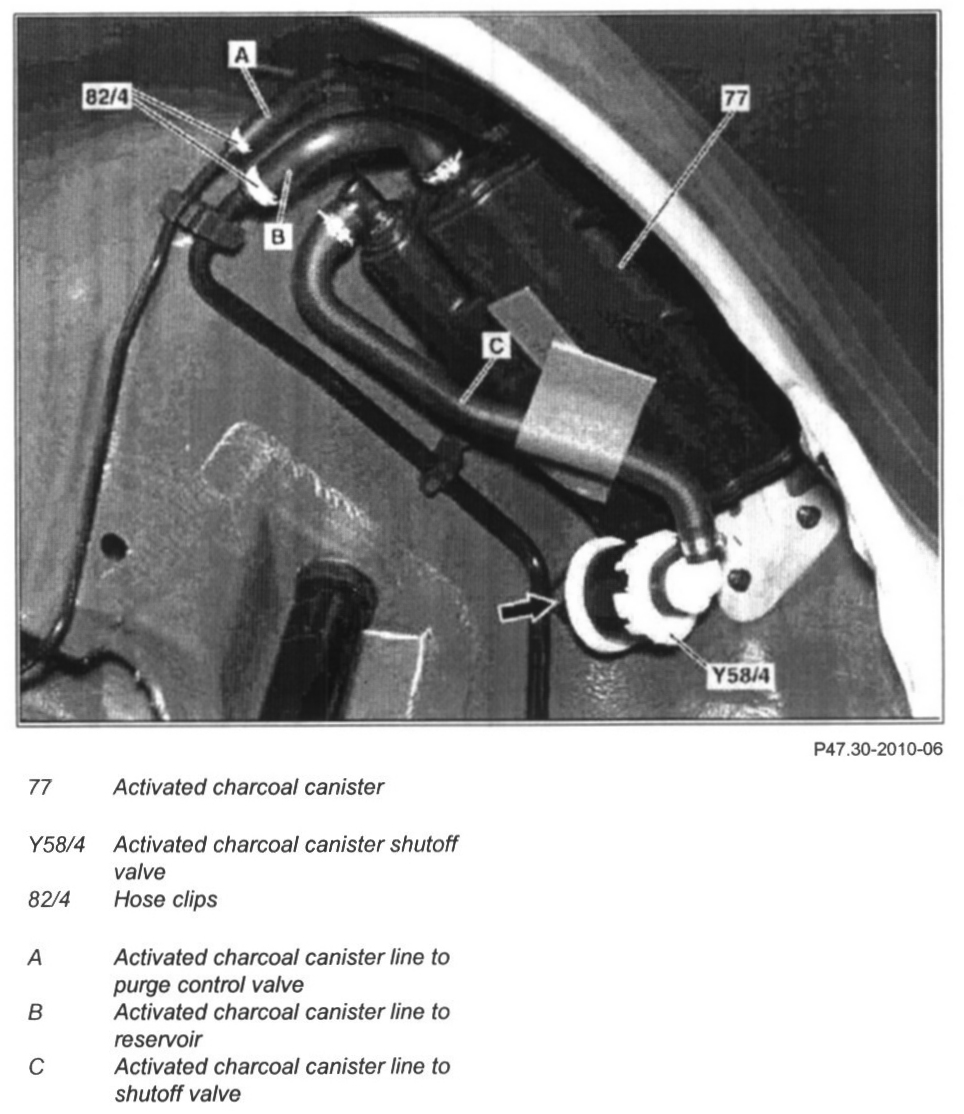 A
82/4
77
B
C
Y58/4

P47.30-2010-06

77 Activated charcoal canister

Y58/4 Activated charcoal canister shutoff valve
82/4 Hose clips

A Activated charcoal canister line to purge control valve
B Activated charcoal canister line to reservoir
C Activated charcoal canister line to shutoff valve