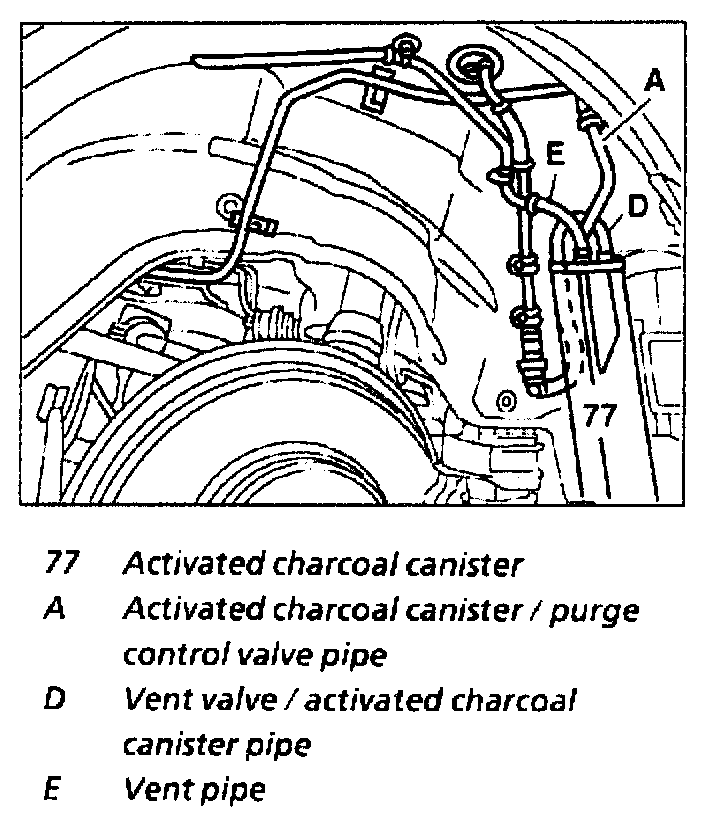 A
E
D
77

77 Activated charcoal canister
A Activated charcoal canister / purge control valve pipe
D Vent valve / activated charcoal canister pipe
E Vent pipe