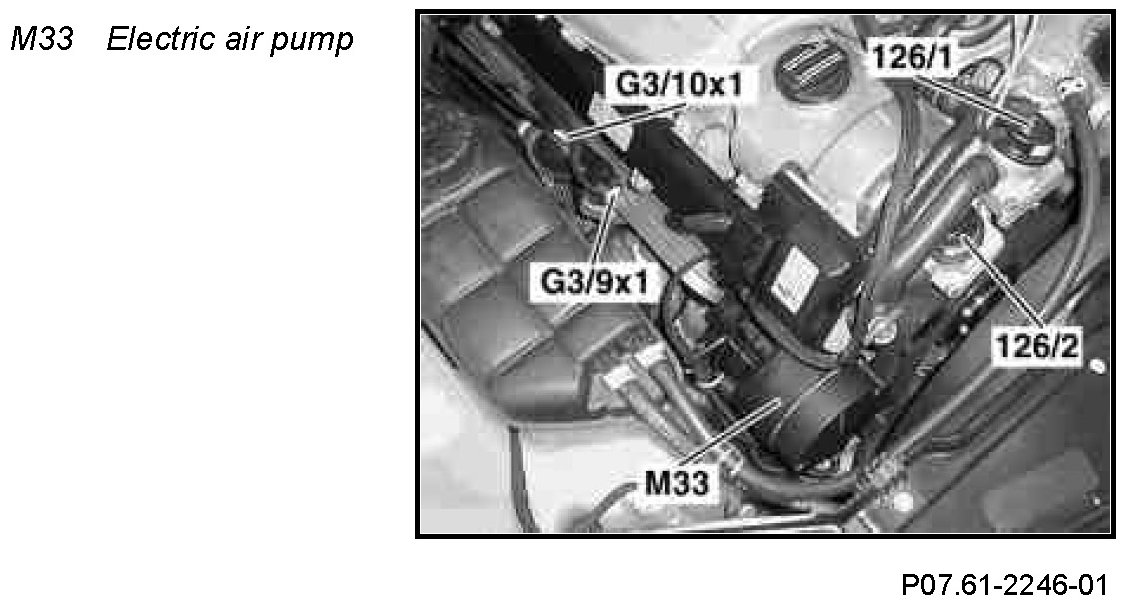 M33 Electric air pump

G3/10x1
126/1
G3/9x1
126/2
M33

P07.61-2246-01