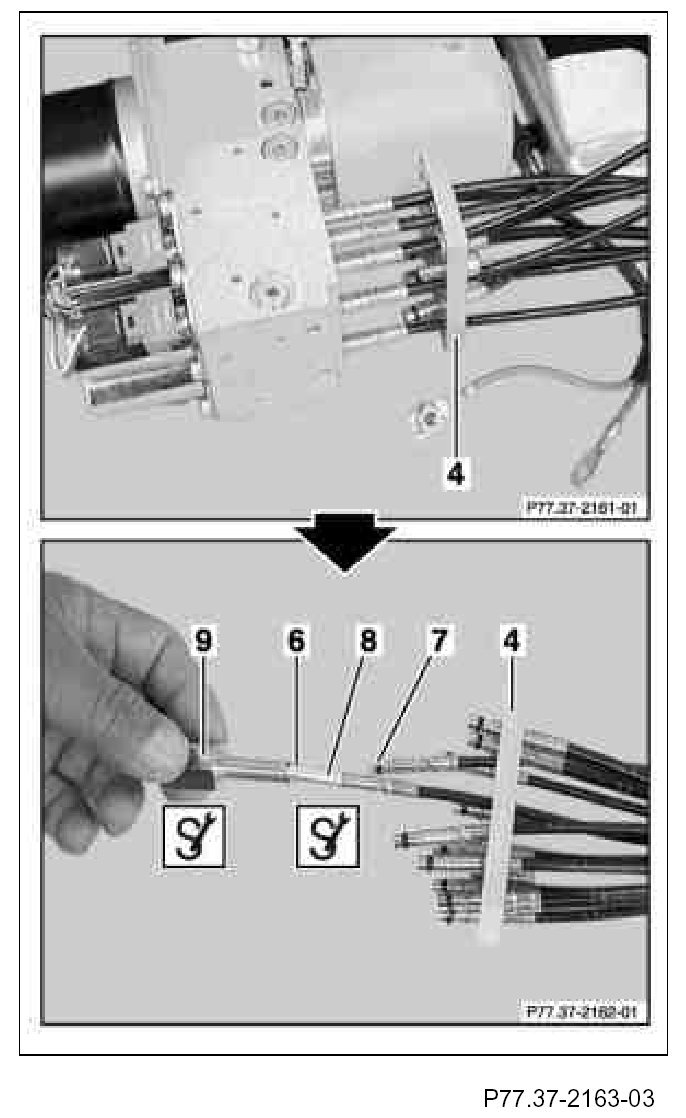 4

P77.37-2161-01

9 6 8 7 4

P77.37-2162-01

P77.37-2163-03