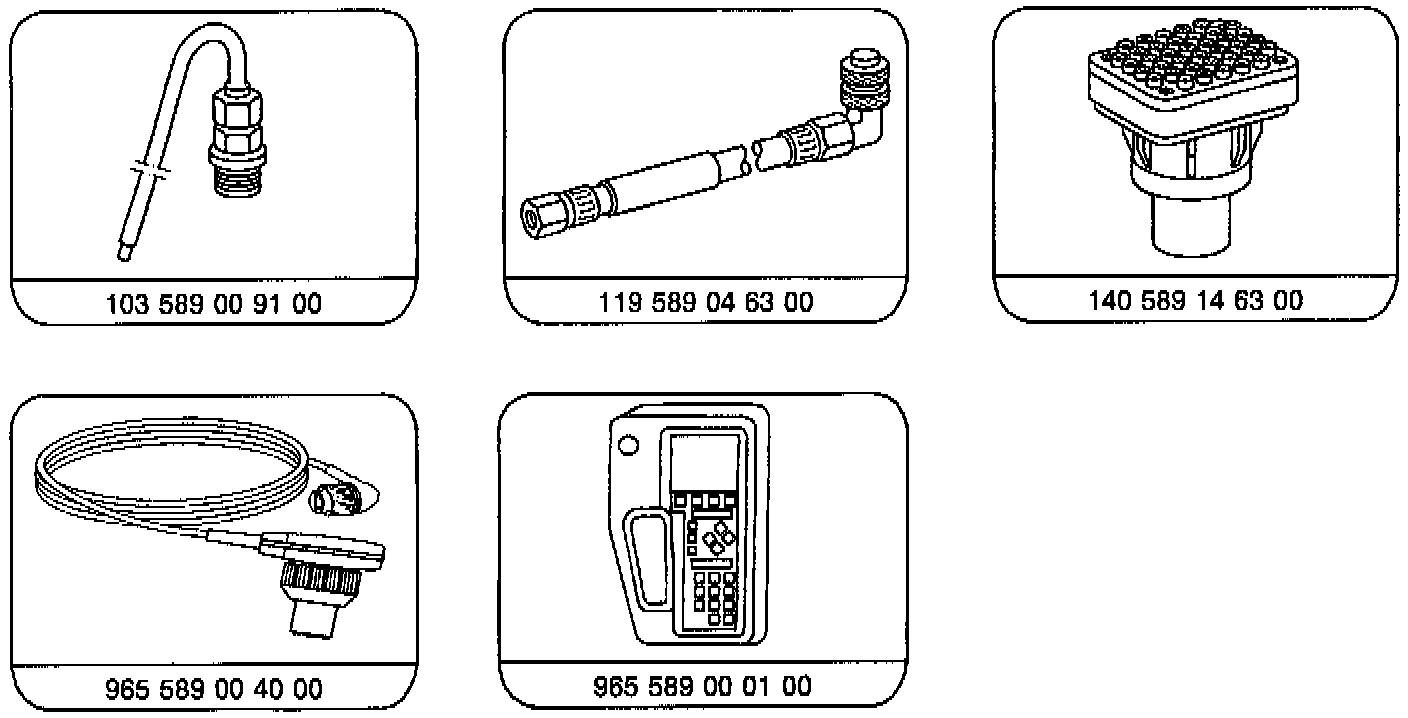 103 589 00 91 00

119 589 04 63 00

140 589 14 63 00

965 589 00 40 00

965 589 00 01 00