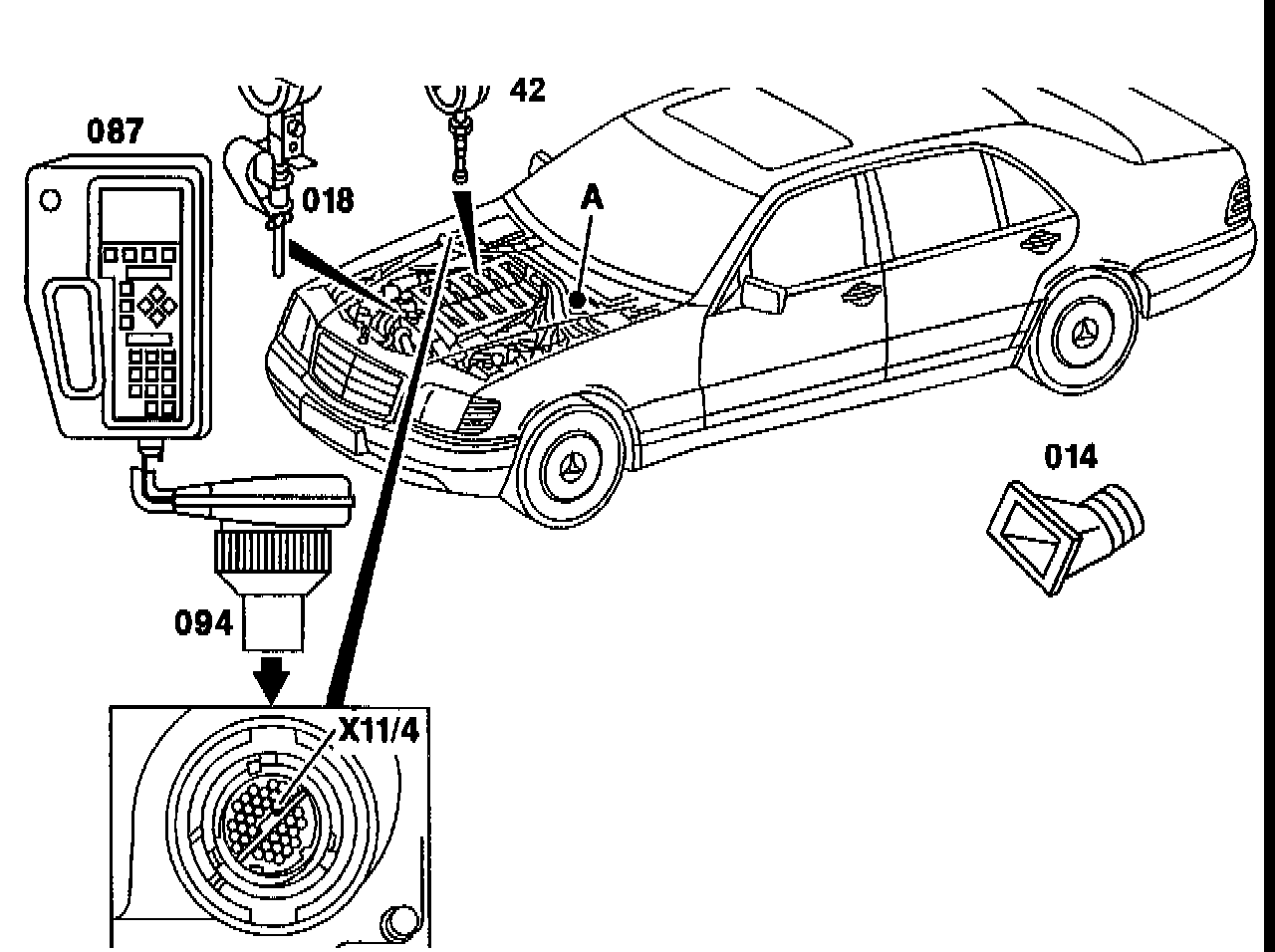 087

018

42

A

014

094

X11/4