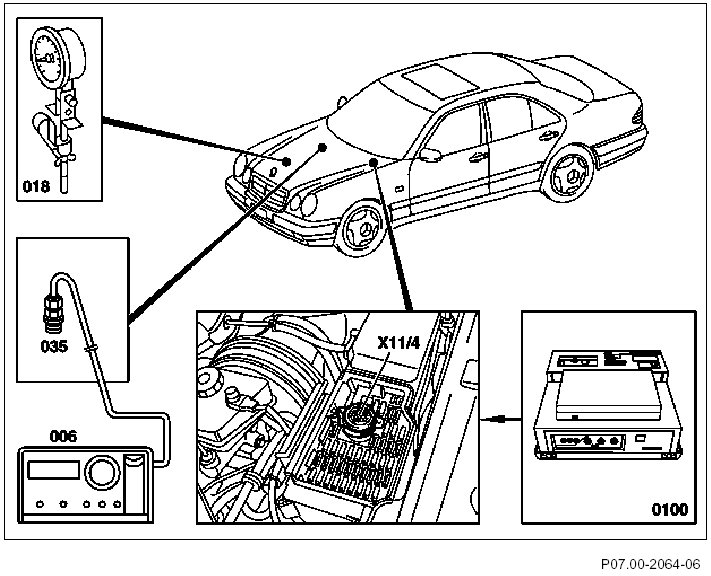 018

035

006

X11/4

0100

P07.00-2064-06