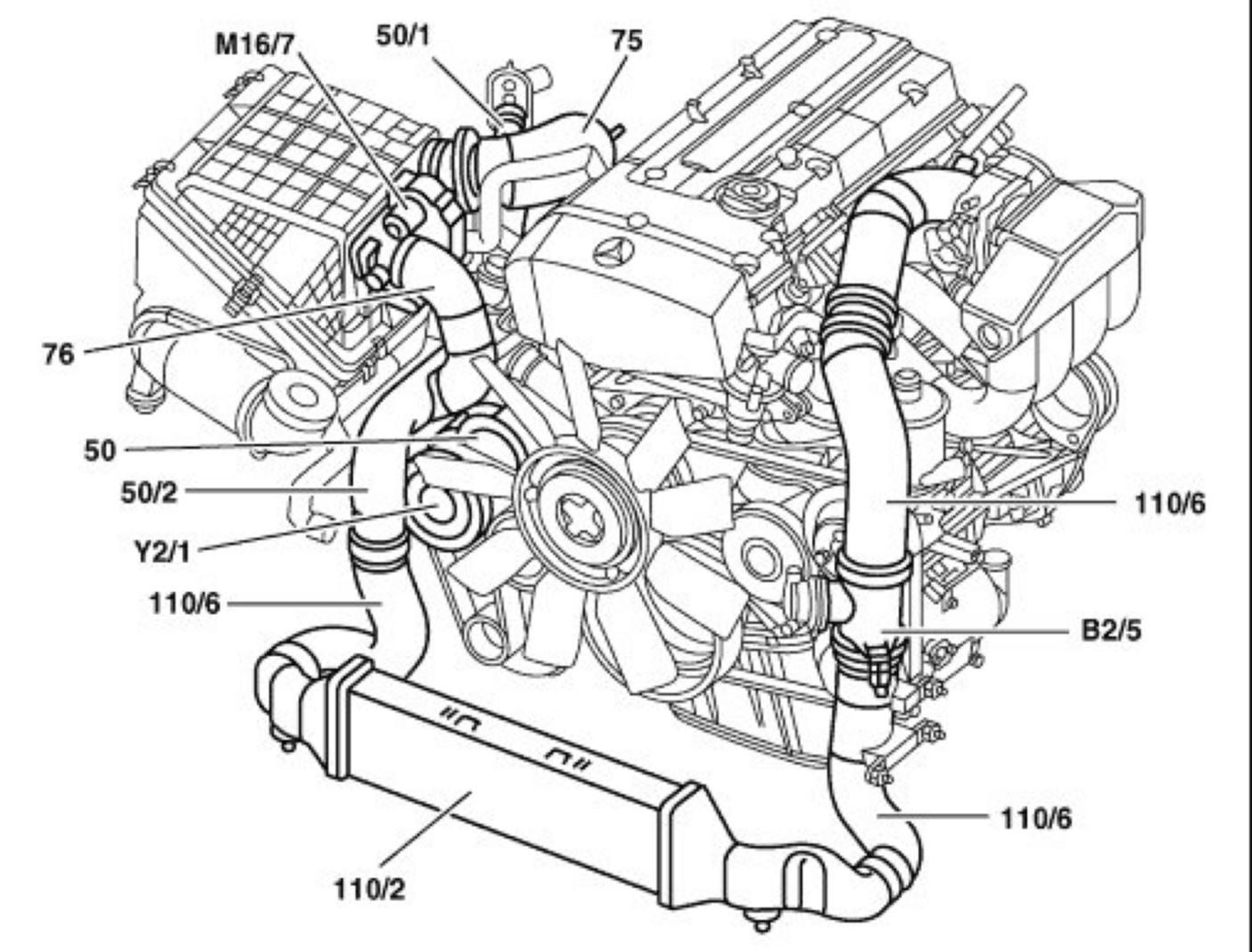 M16/7
50/1
75
76
50
50/2
Y2/1
110/6
110/6
B2/5
110/6
110/2