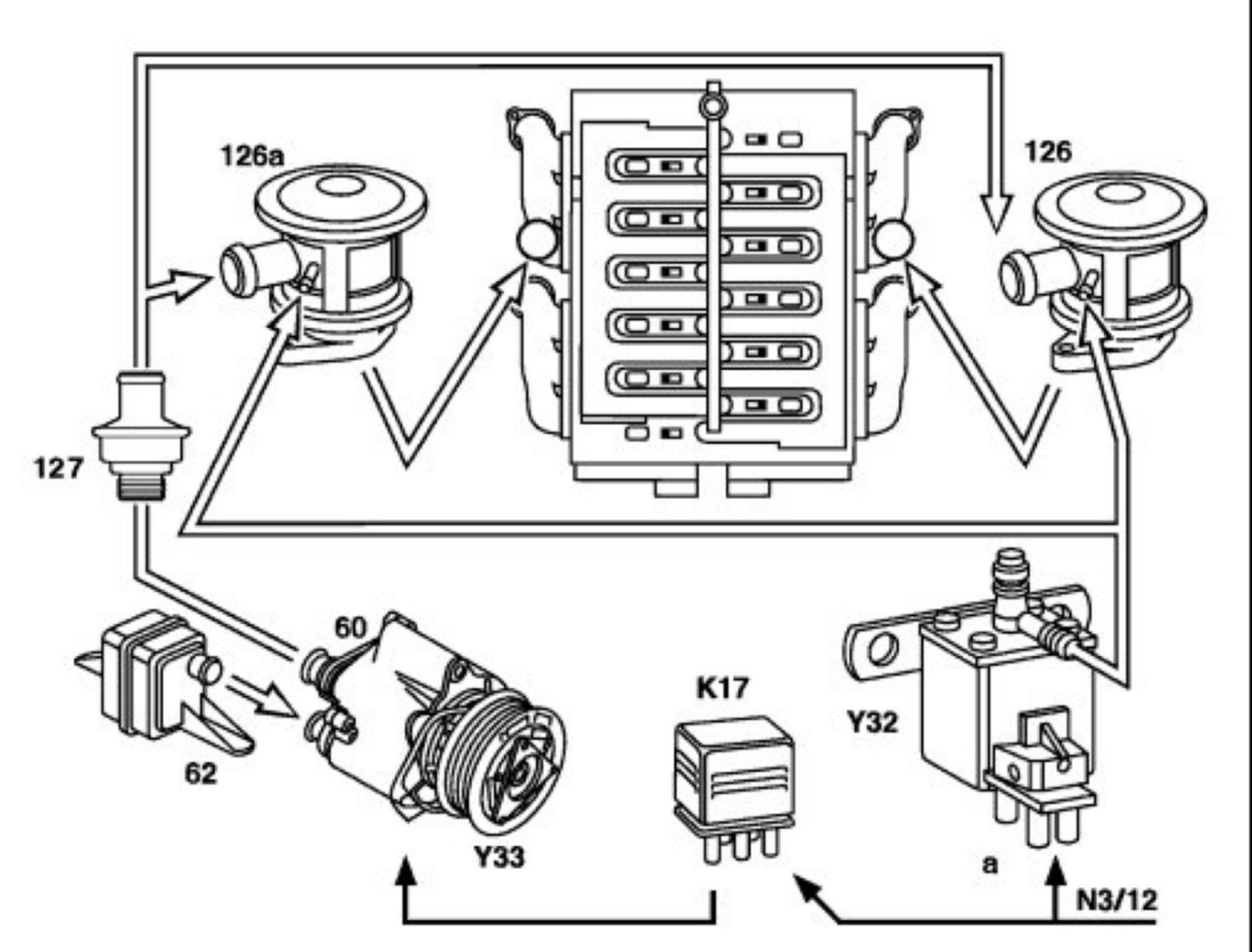 126a
126
127
60
62
Y33
K17
Y32
a
N3/12