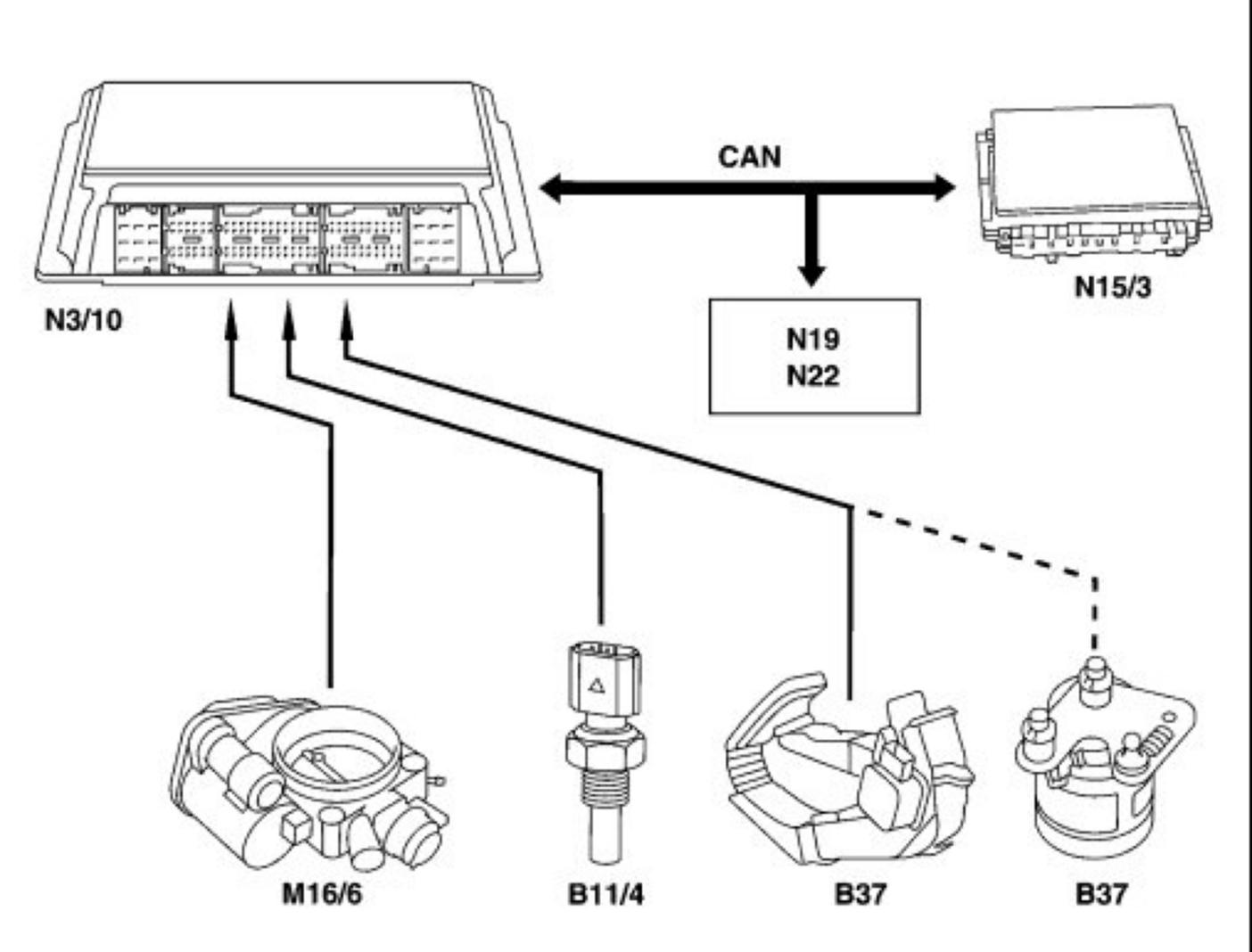 CAN
N3/10
N15/3
N19
N22
M16/6
B11/4
B37
B37