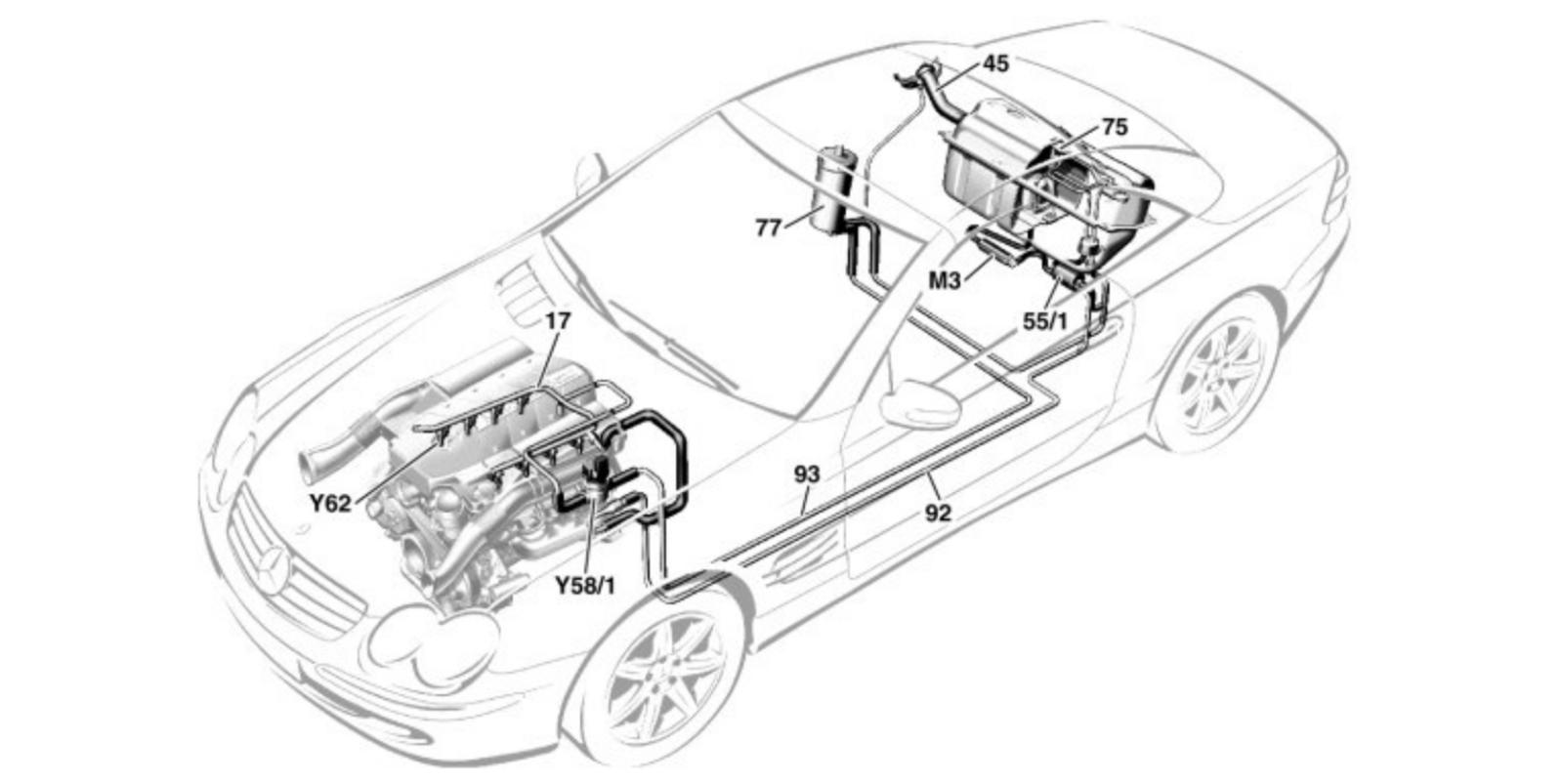 45
75
77
M3
55/1
17
Y62
93
92
Y58/1