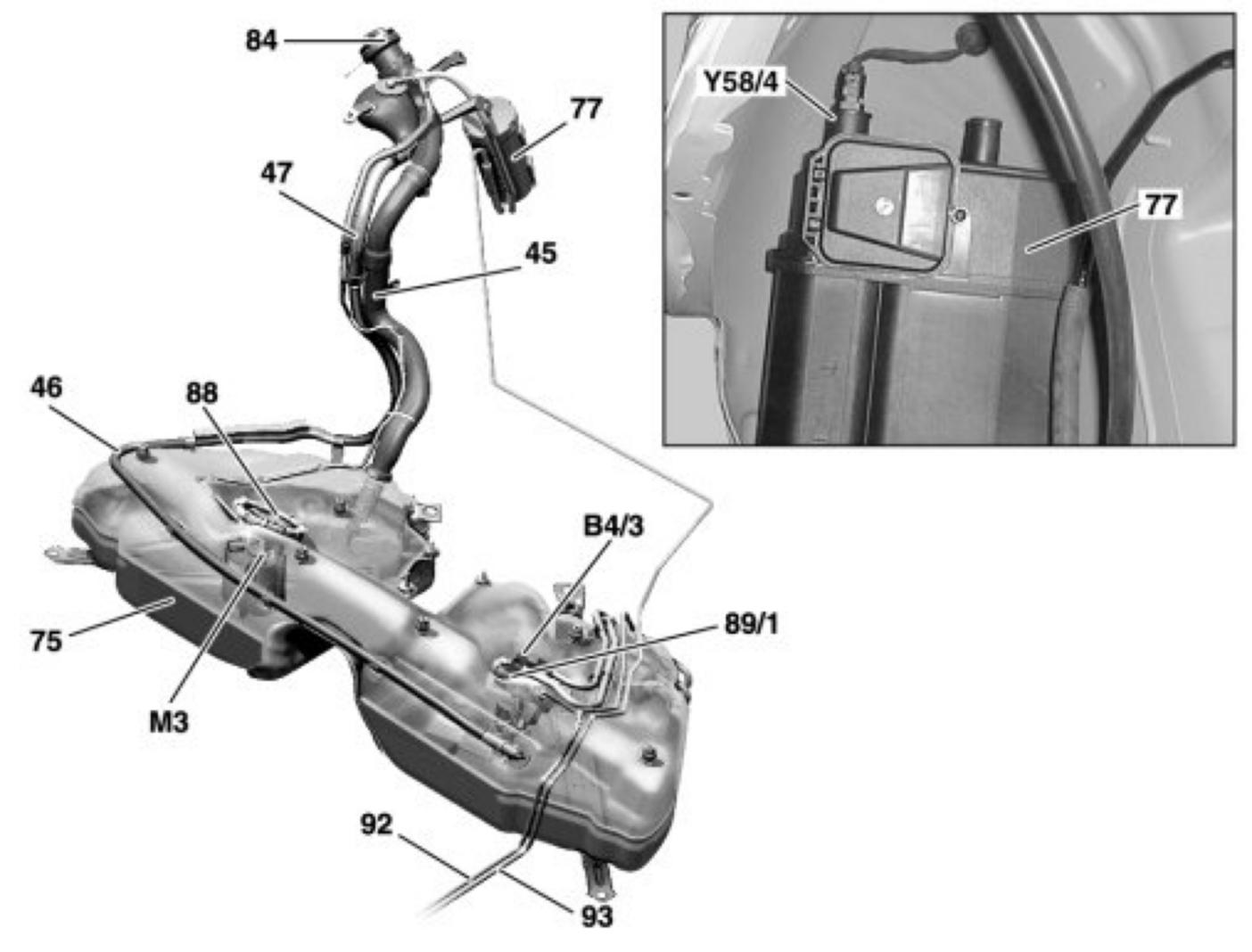 84
77
47
45
46
88
B4/3
89/1
75
M3
92
93
Y58/4
77