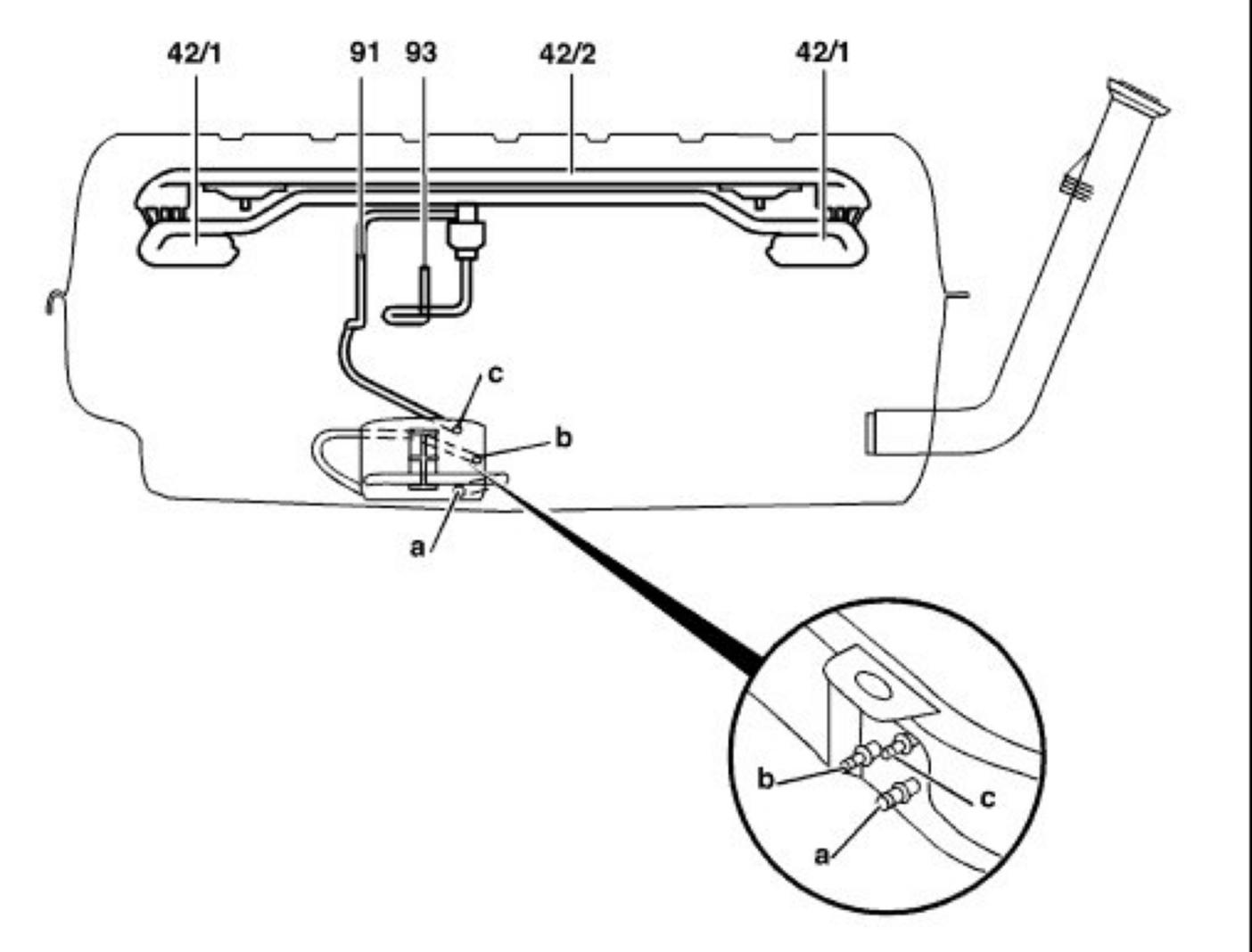 42/1
91
93
42/2
42/1
c
b
a
b
c
a