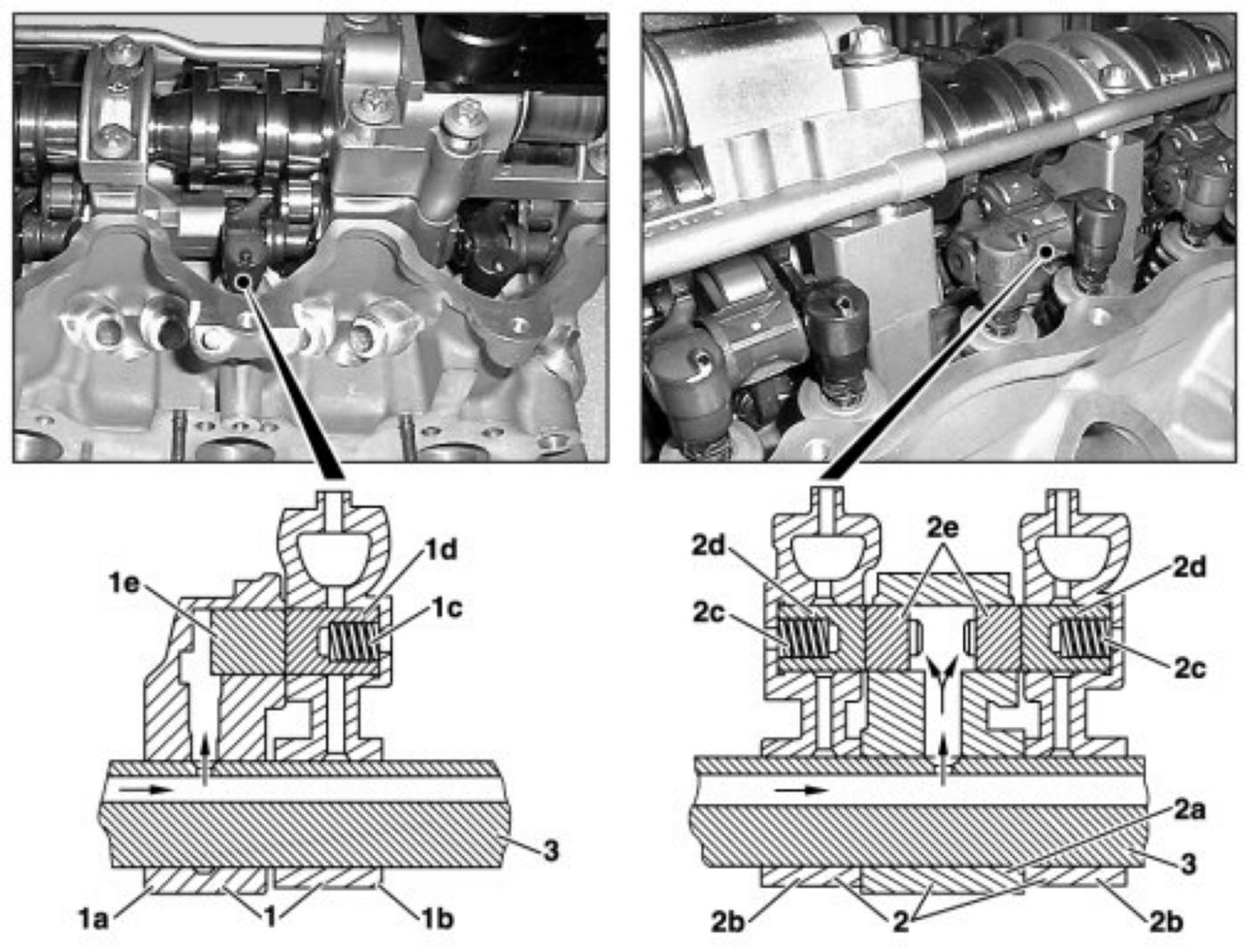 1e
1d
1c
3
1a
1
1b

2d
2e
2d
2c
2c
2a
3
2b
2
2b