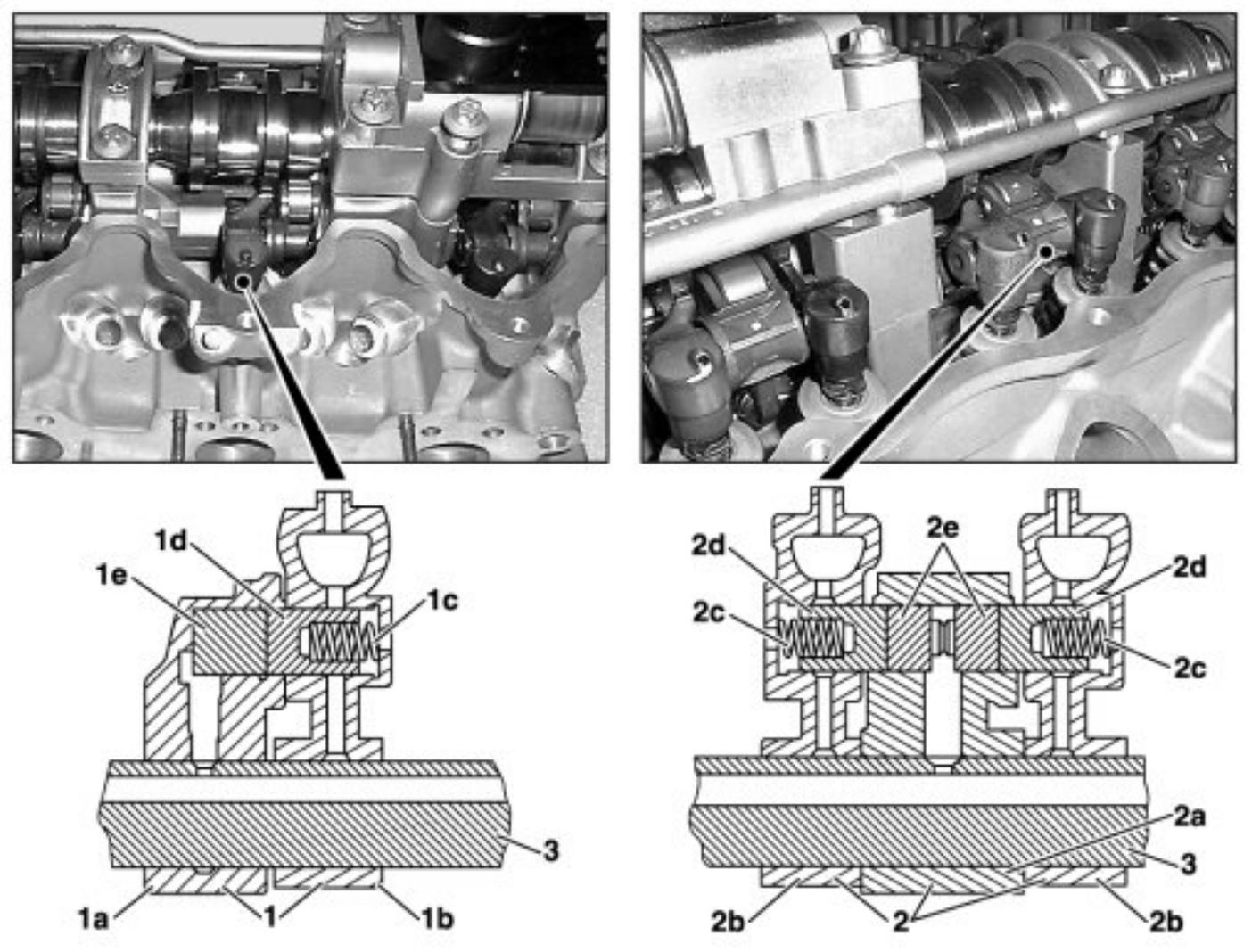 1d
1e
1c
3
1a
1
1b

2d
2e
2d
2c
2c
2a
3
2b
2
2b