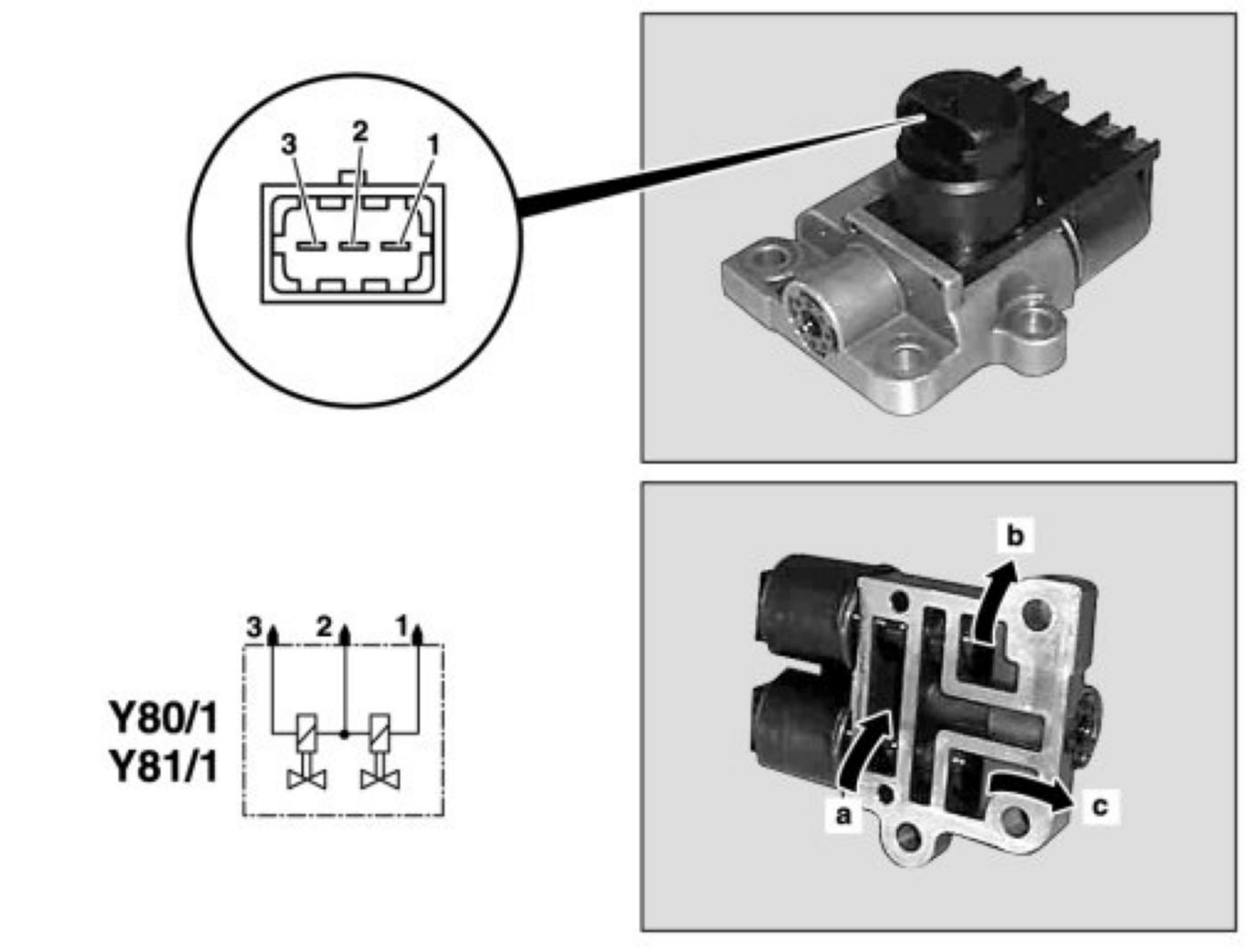 3 2 1

3 2 1

Y80/1
Y81/1

b

a

c