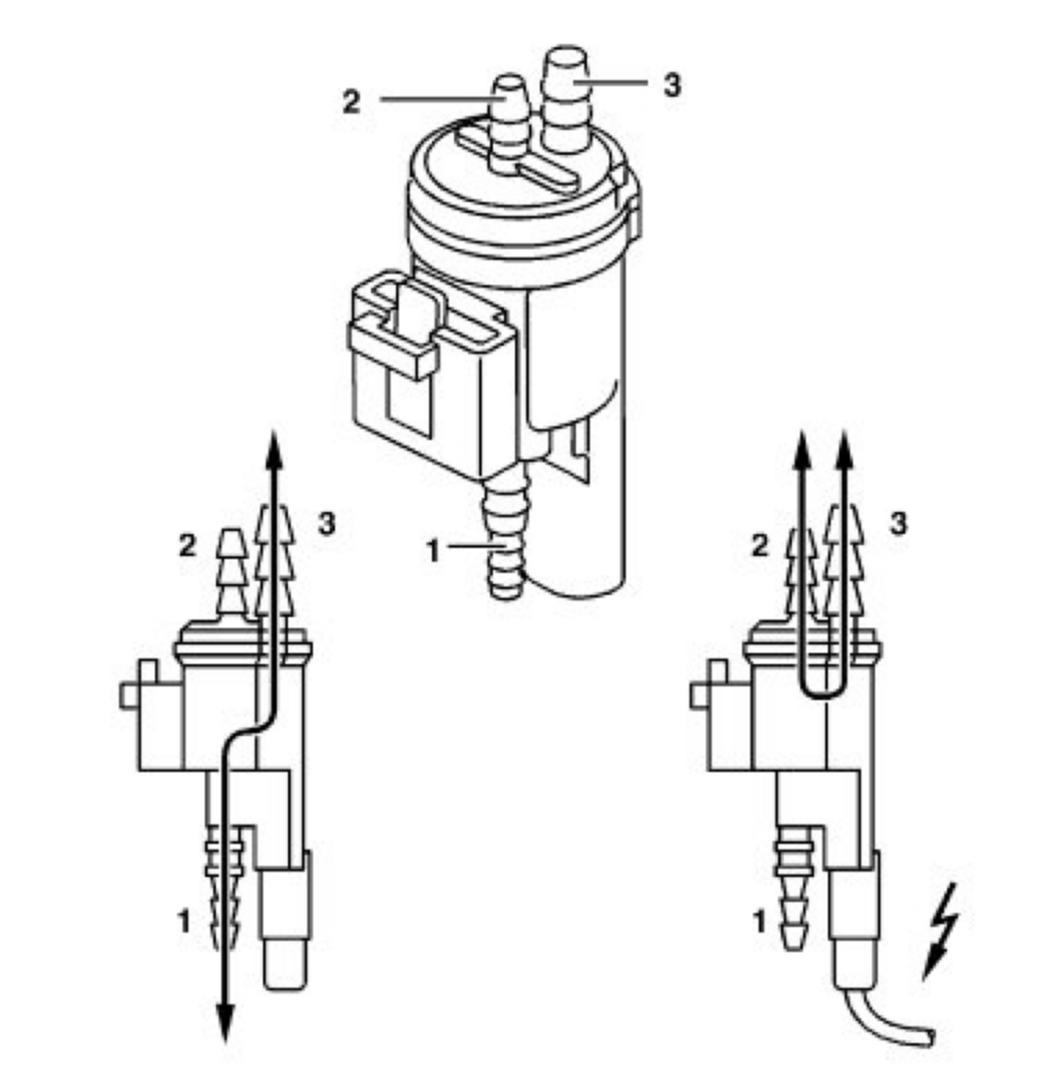 2
3
1
2
3
1
2
3
1