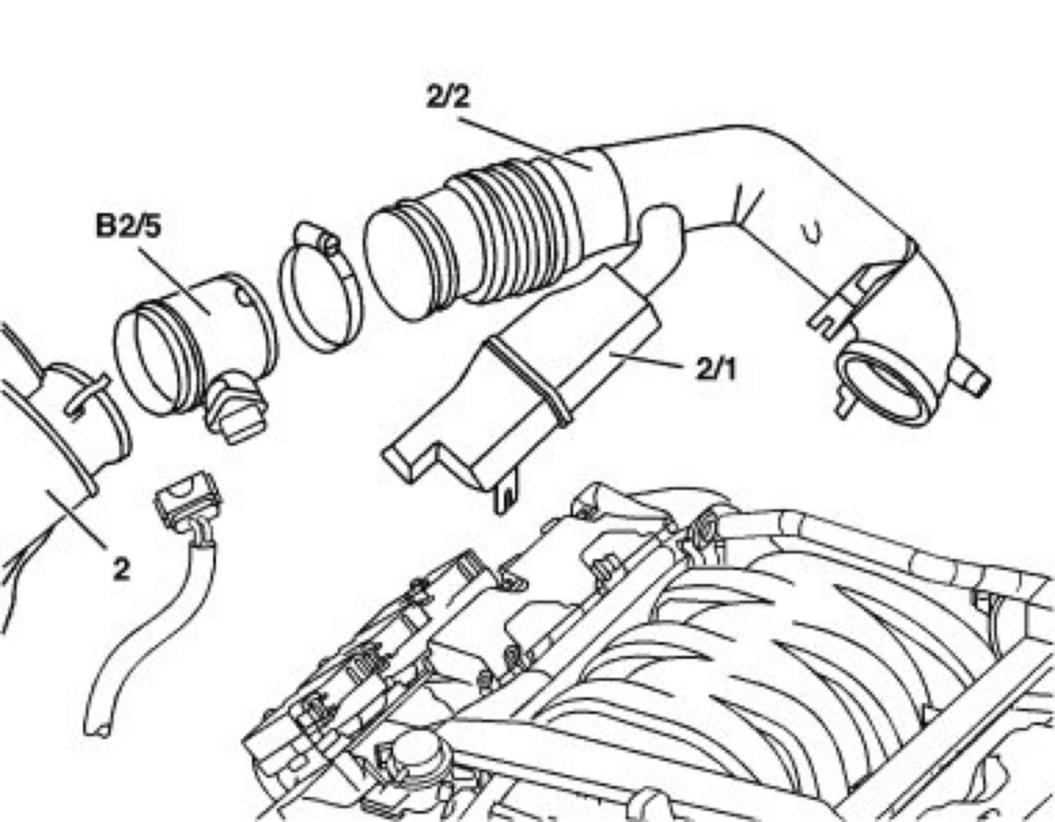 2/2

B2/5

2/1

2