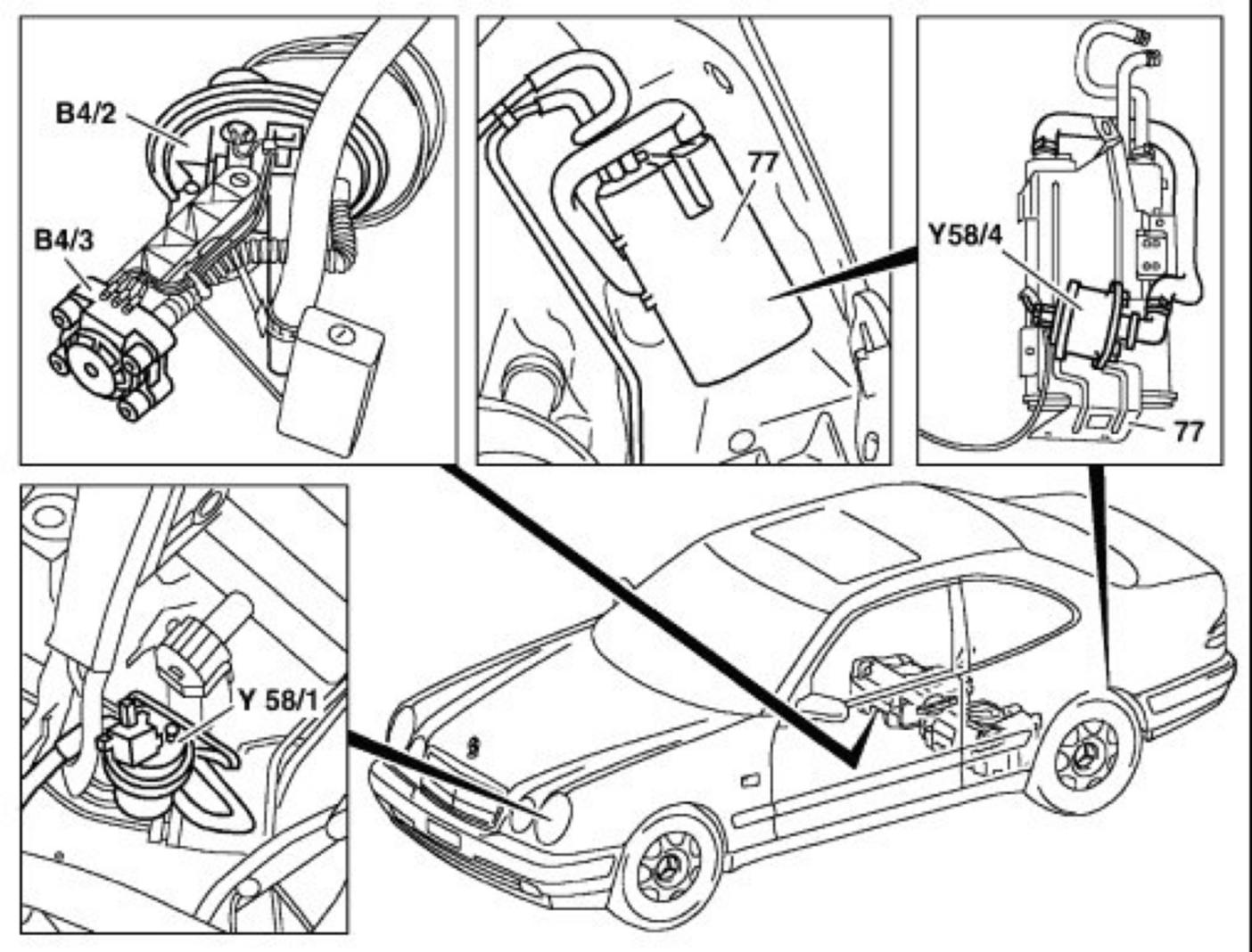 B4/2
B4/3
77
Y58/4
77
Y 58/1