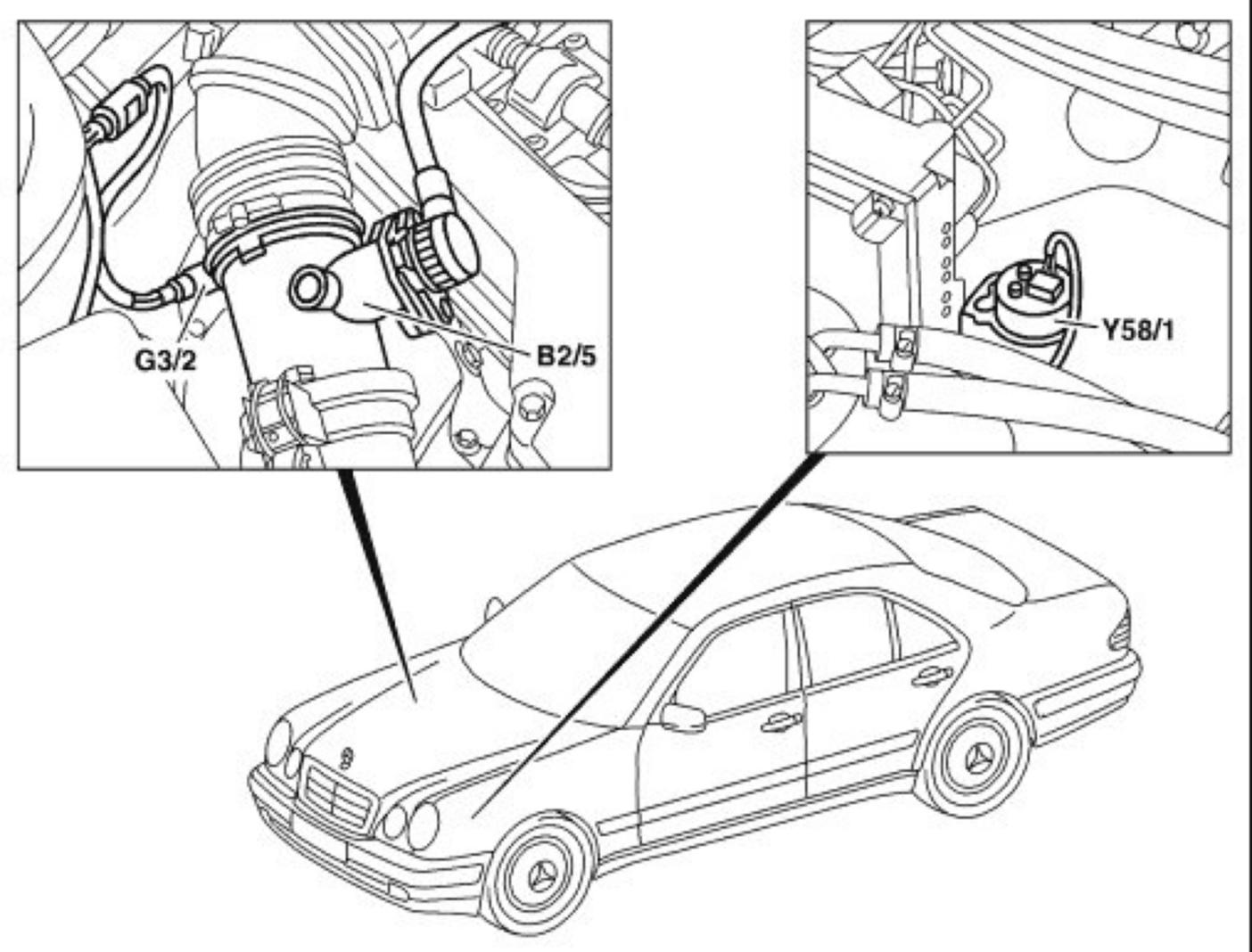 G3/2
B2/5
Y58/1