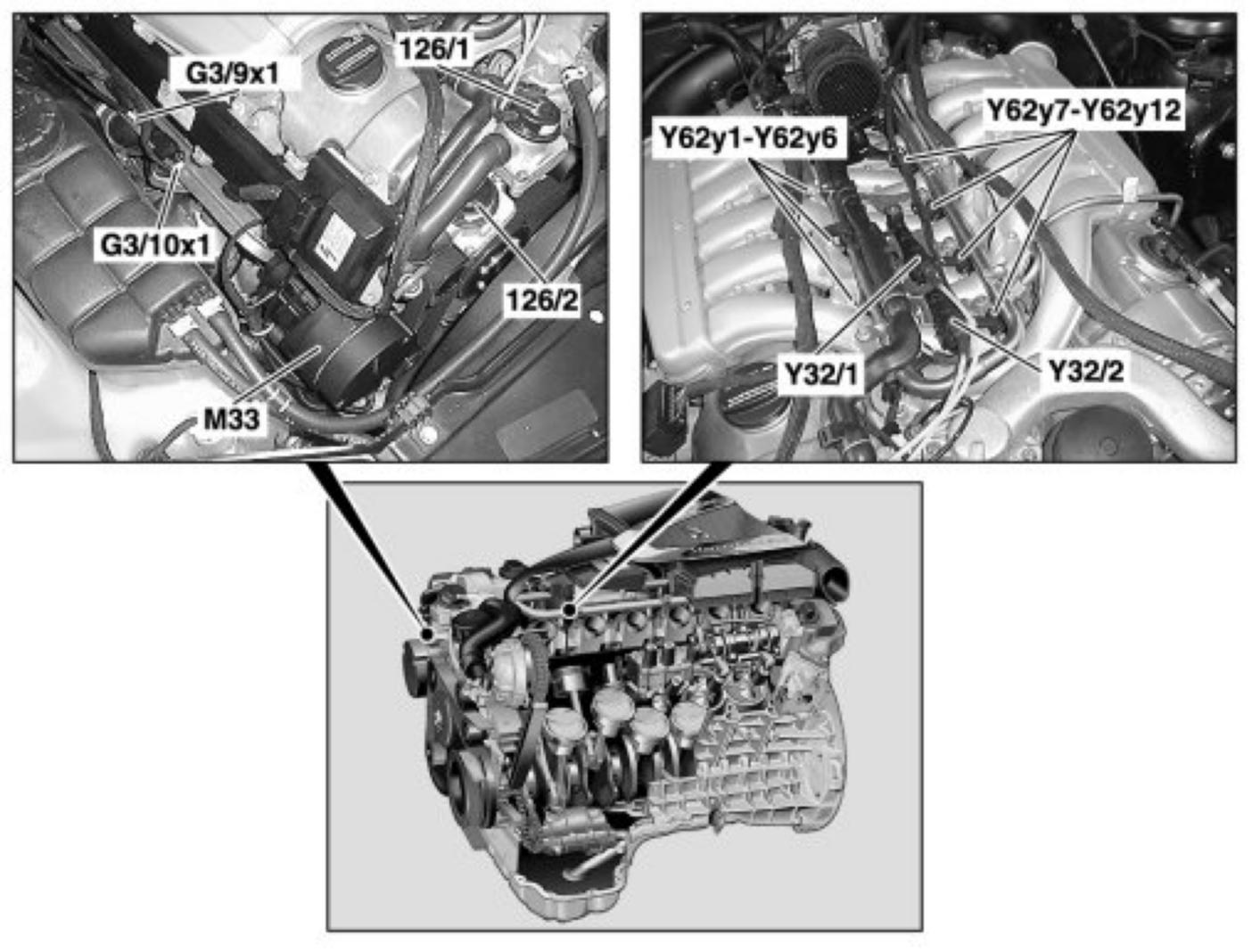 G3/9x1
126/1
G3/10x1
126/2
M33
Y62y1-Y62y6
Y62y7-Y62y12
Y32/1
Y32/2