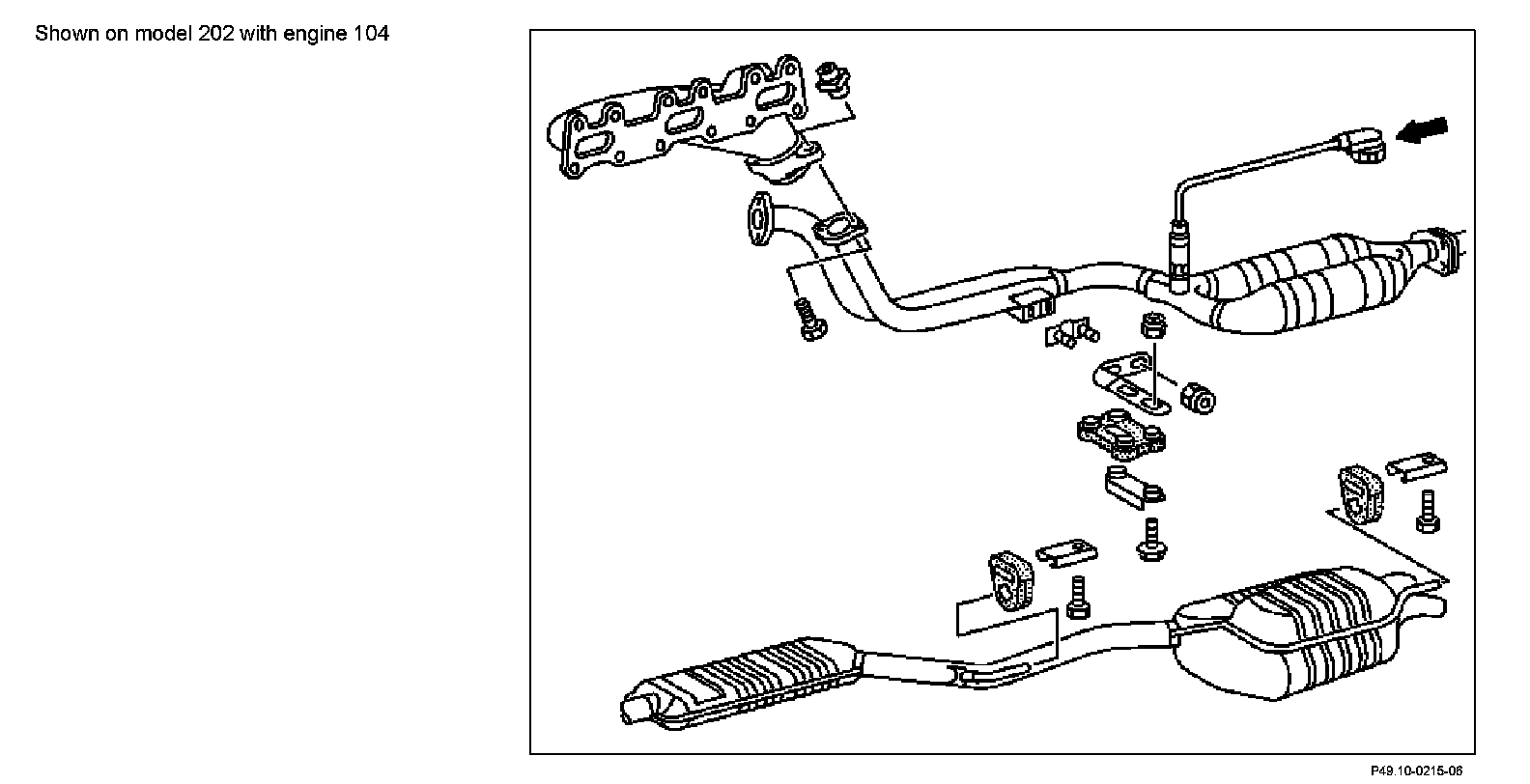 Shown on model 202 with engine 104

P49.10-0215-06