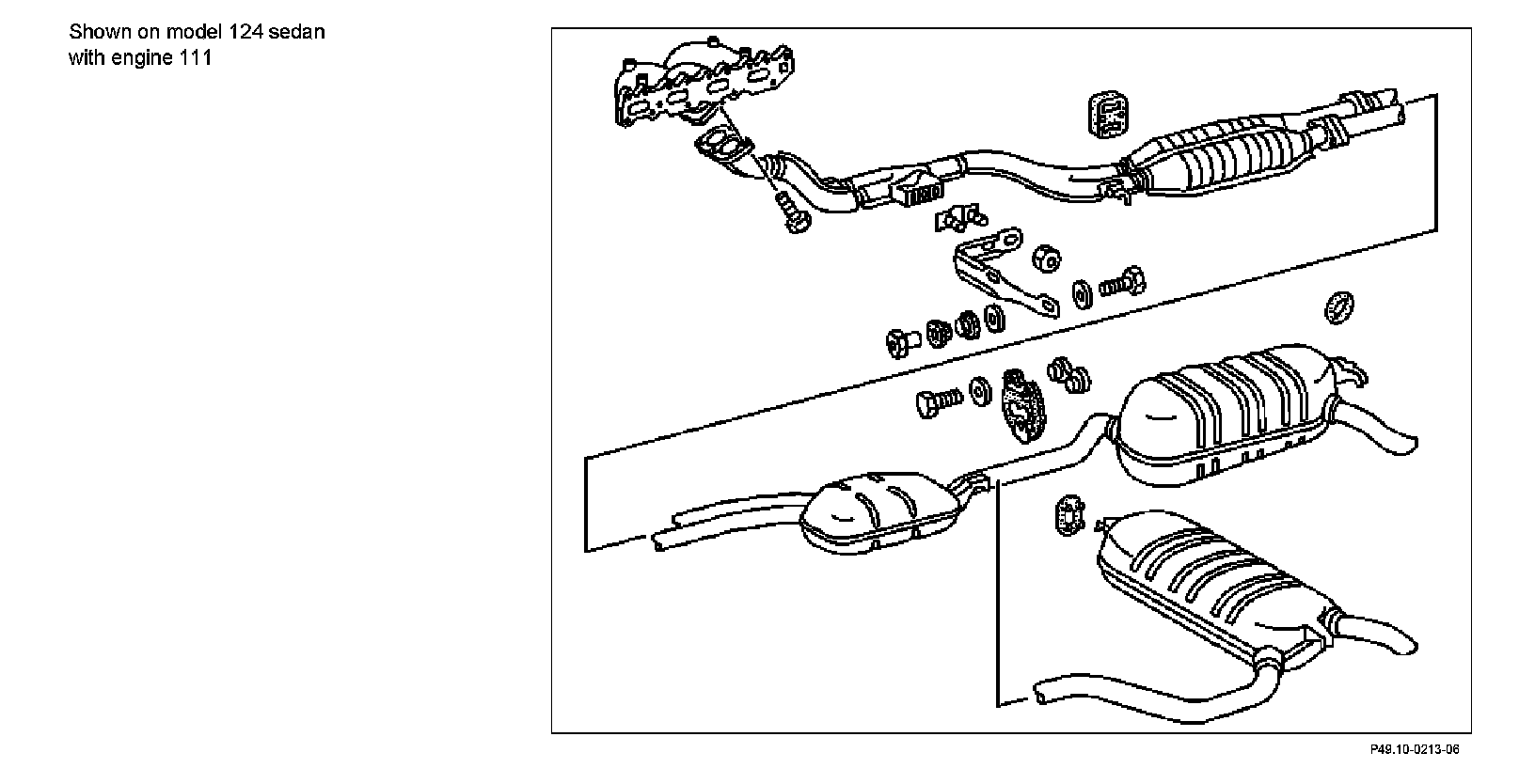 Shown on model 124 sedan with engine 111

P49.10-0213-06