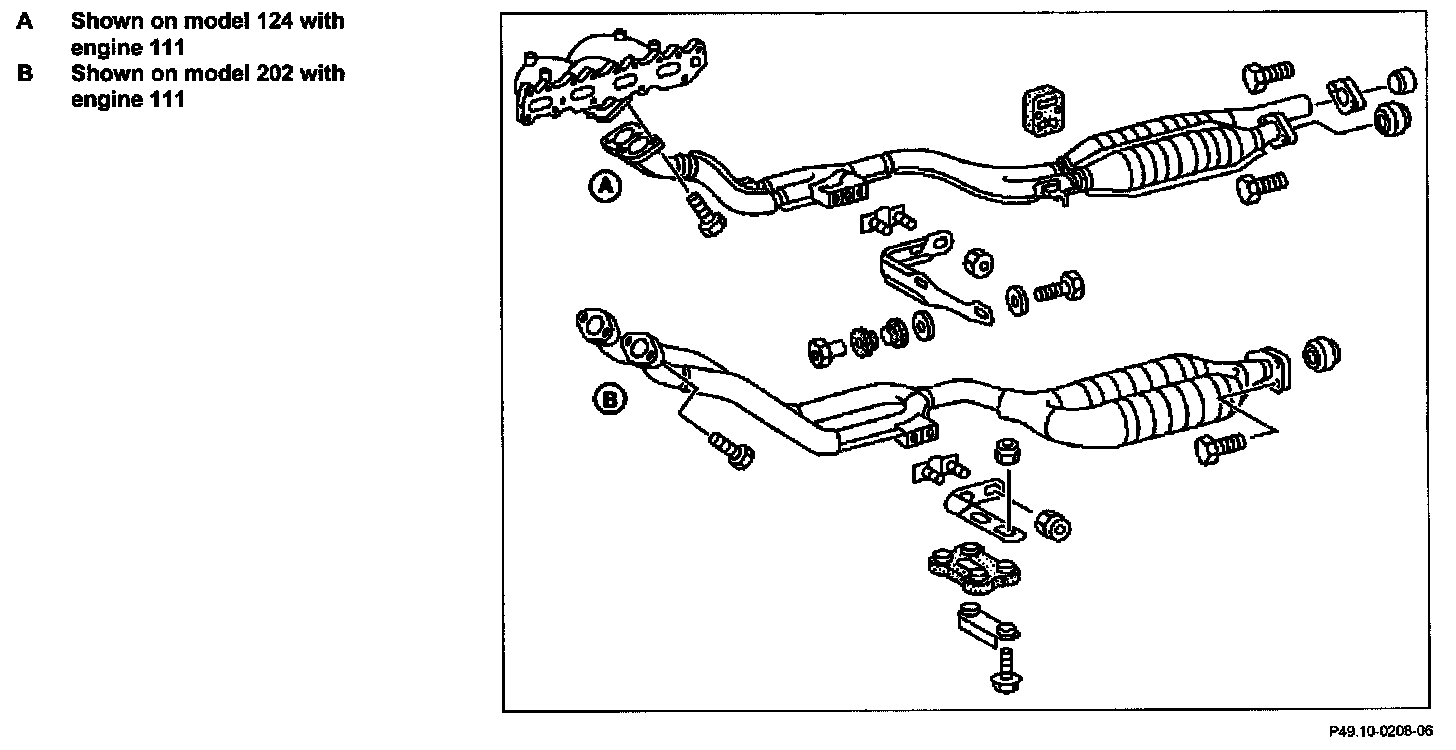 A Shown on model 124 with engine 111
B Shown on model 202 with engine 111

A

B

P49.10-0208-06