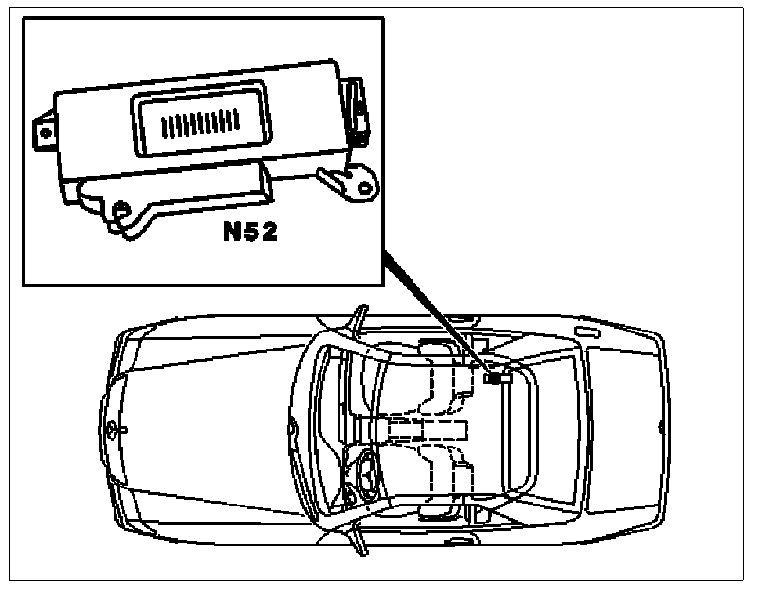 N52