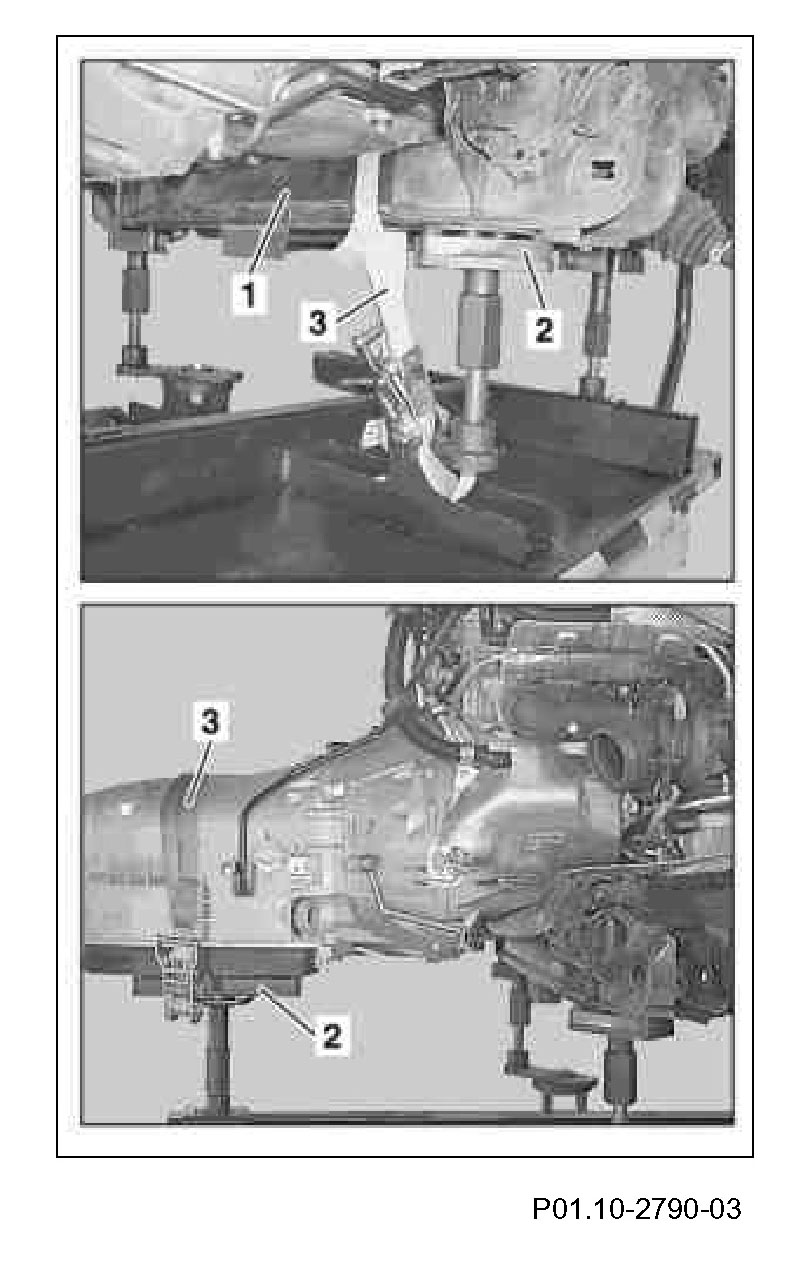 1
3
2
3
2
P01.10-2790-03