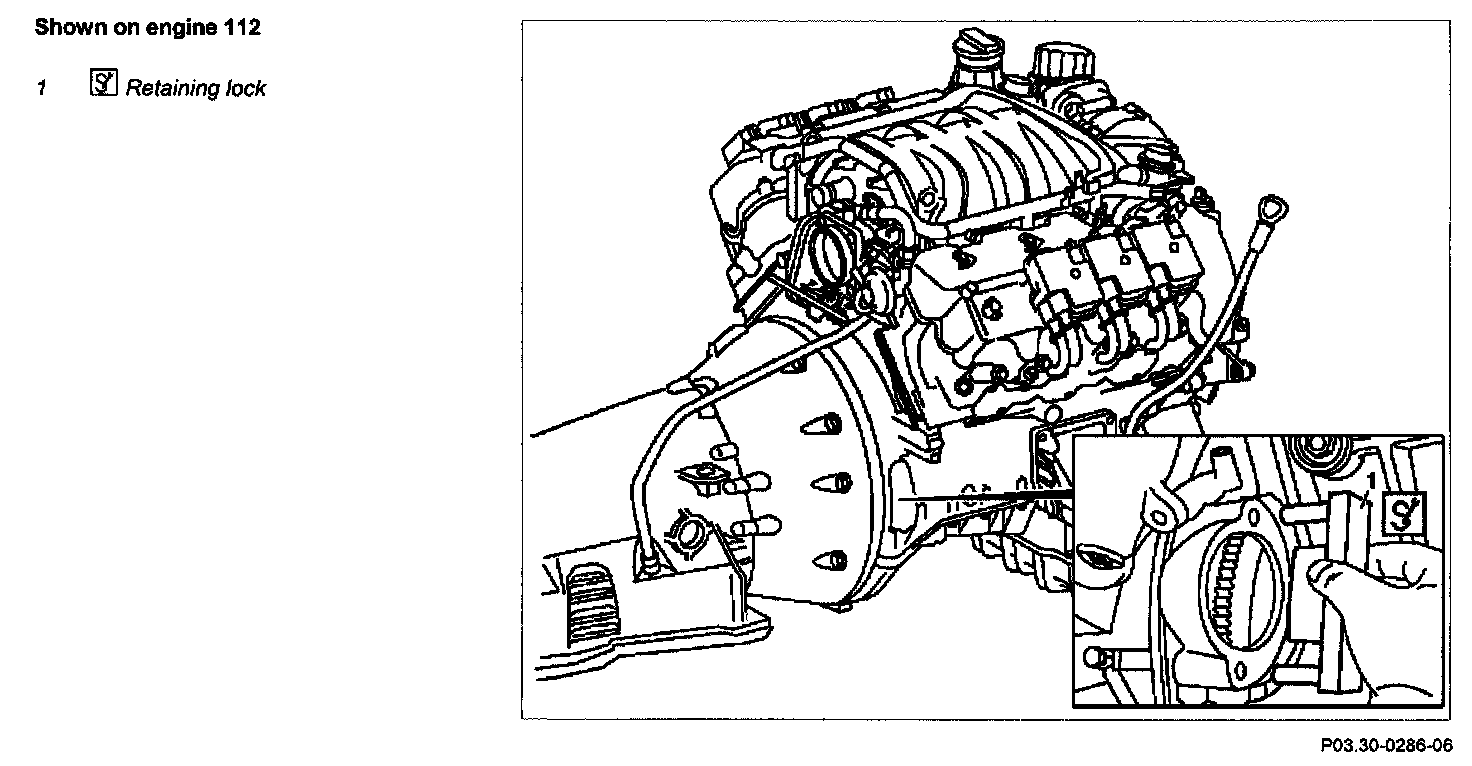 Shown on engine 112

1 Retaining lock

1

P03.30-0286-06